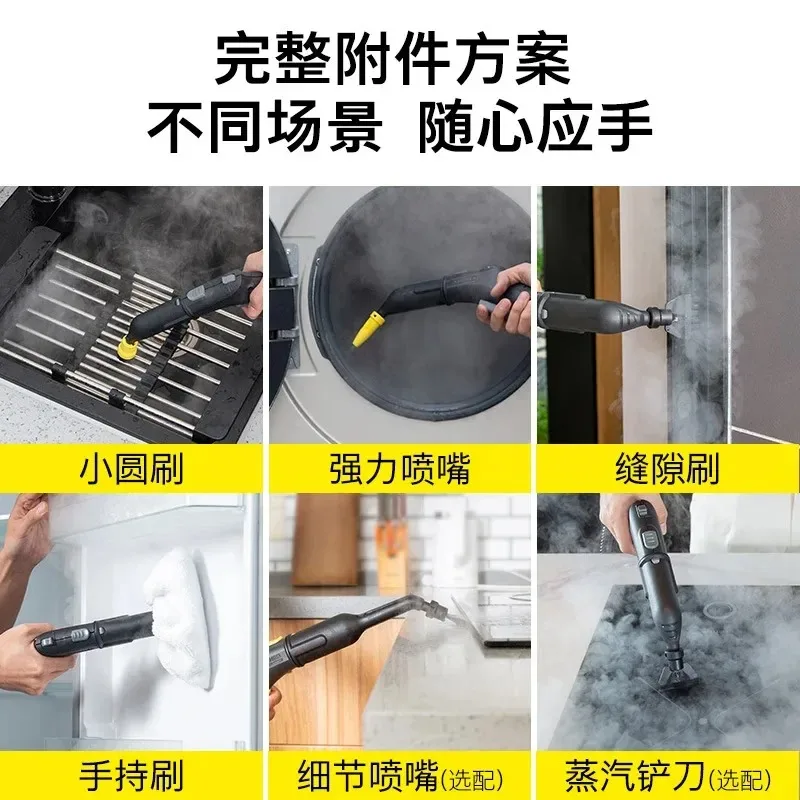 完整附件方案
不同场景 随心应手

小圆刷

强力喷嘴

缝隙刷

手持刷

细节喷嘴(选配)

蒸汽铲刀(选配)