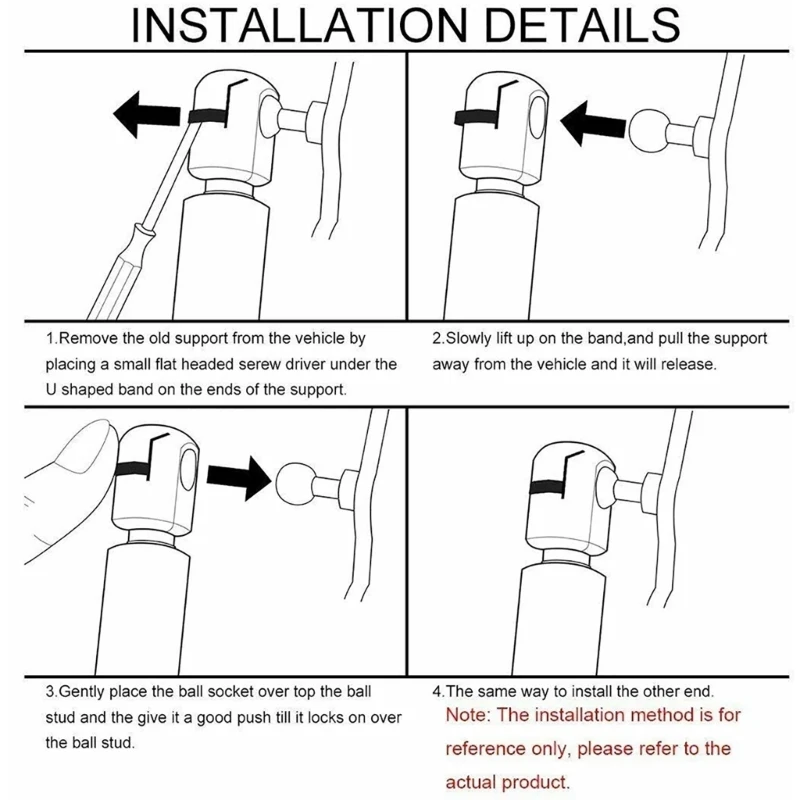 INSTALLATION DETAILS

1.Remove the old support from the vehicle by placing a small flat headed serew driver under the U shaped band on the ends of the support.

2.Slowly lift up on the band,and pull the support away from the vehicle and it will release.

3.Gently place the ball socket over top the ball stud and the give it a good push till it locks on over the ball stud.

4.The same way to install the other end.
Note: The installation method is for reference only, please refer to the actual product.