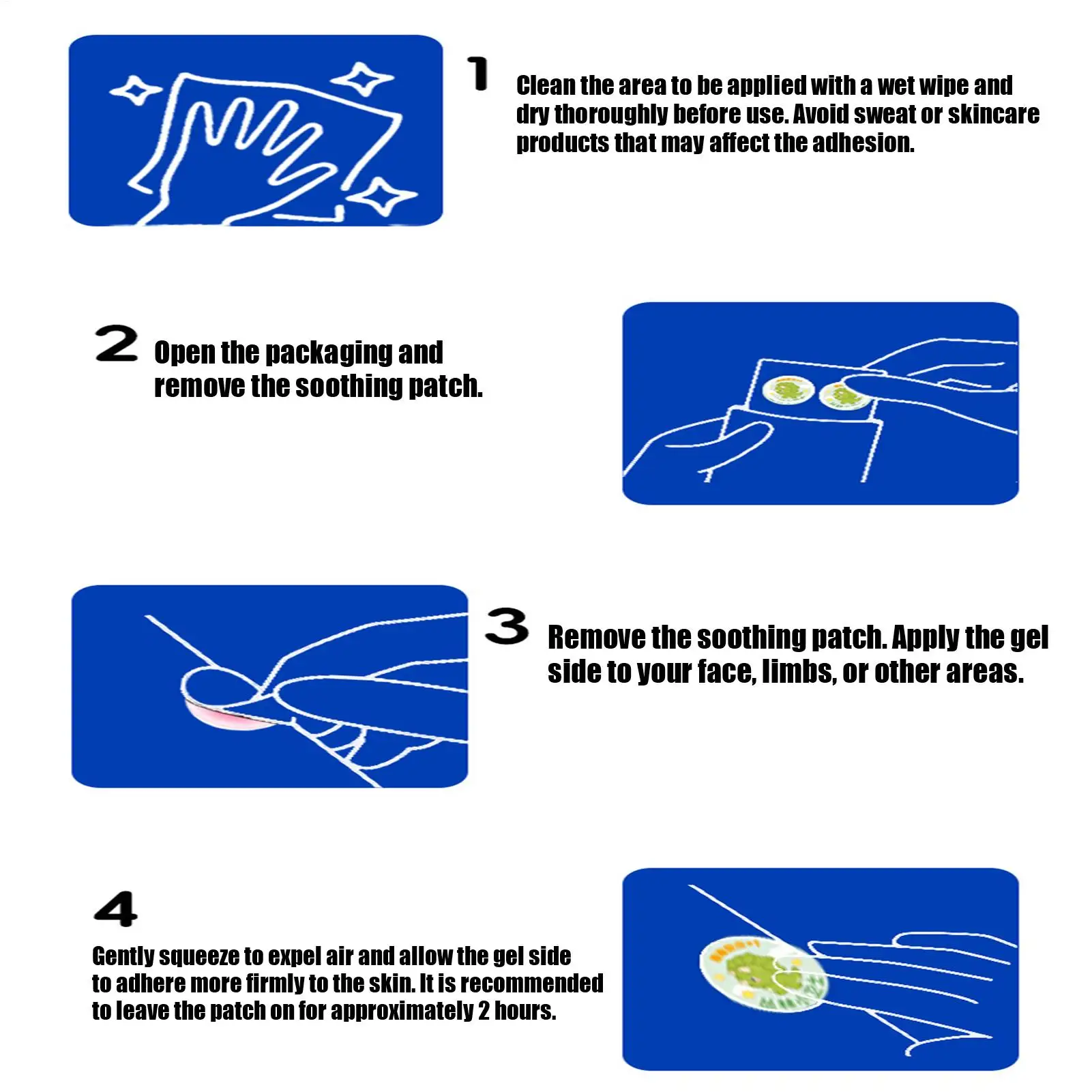 1

Clean the area to be applied with a wet wipe and dry thoroughly before use. Avoid sweat or skincare products that may affect the adhesion.

2 Open the packaging and remove the soothing patch.

3 Remove the soothing patch. Apply the gel side to your face, limbs, or other areas.

4

Gently squeeze to expel air and allow the gel side to adhere more firmly to the skin. It is recommended to leave the patch on for approximately 2 hours.