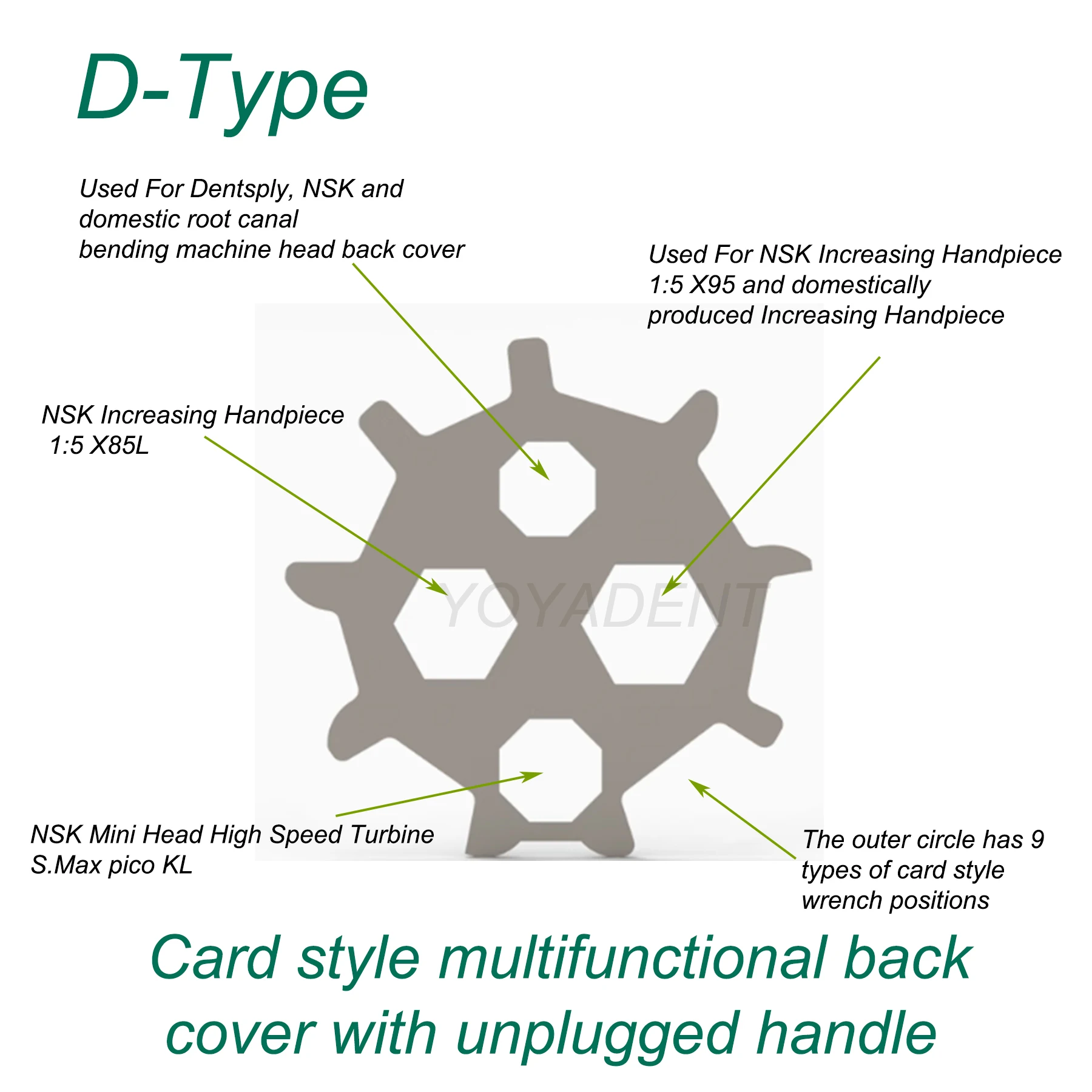 D-Type

Used For Dentsply, NSK and domestic root canal bending machine head back cover

Used For NSK Increasing Handpiece 1:5 X95 and domestically produced Increasing Handpiece

NSK Increasing Handpiece 1:5 X85L

YOYADENT

NSK Mini Head High Speed Turbine S.Max pico KL

The outer circle has 9 types of card style wrench positions

Card style multifunctional back cover with unplugged handle