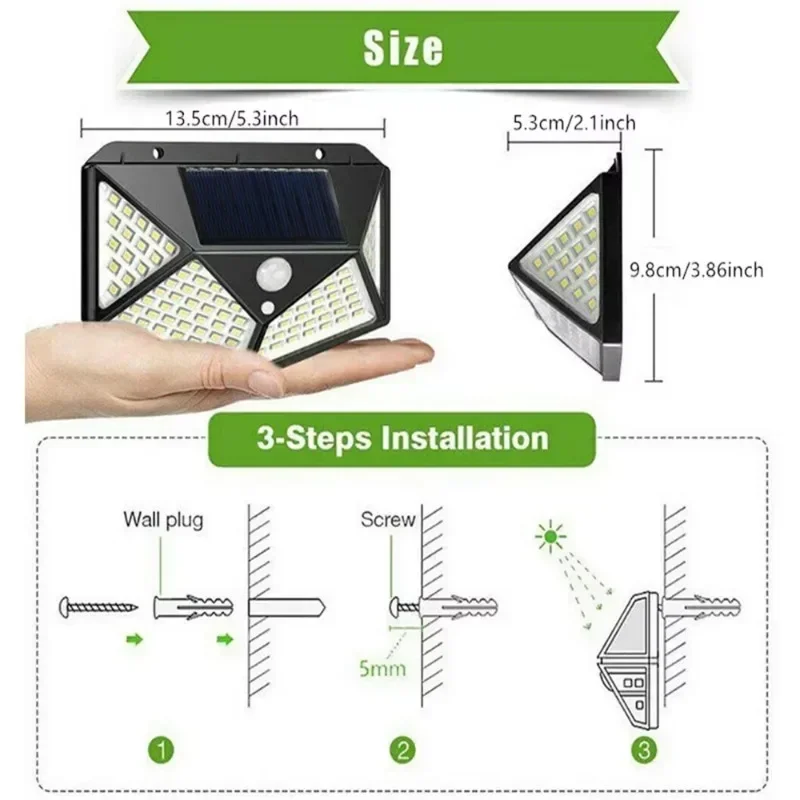 Size

13.5cm/5.3inch

5.3cm/2.1inch

9.8cm/3.86inch

3-Steps Installation

Wall plug

Screw

5mm

1

2

3