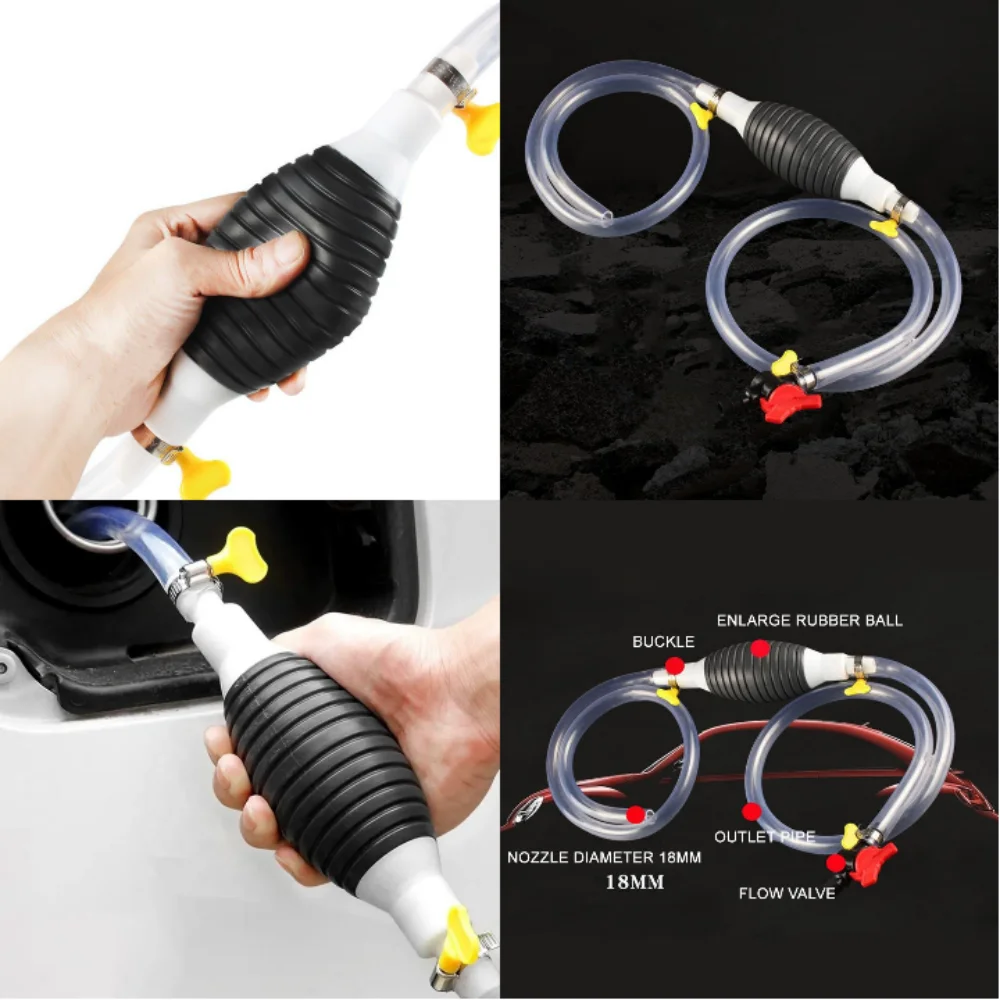 ENLARGE RUBBER BALL
BUCKLE
OUTLET PIPE
NOZZLE DIAMETER 18MM
18MM
FLOW VALVE