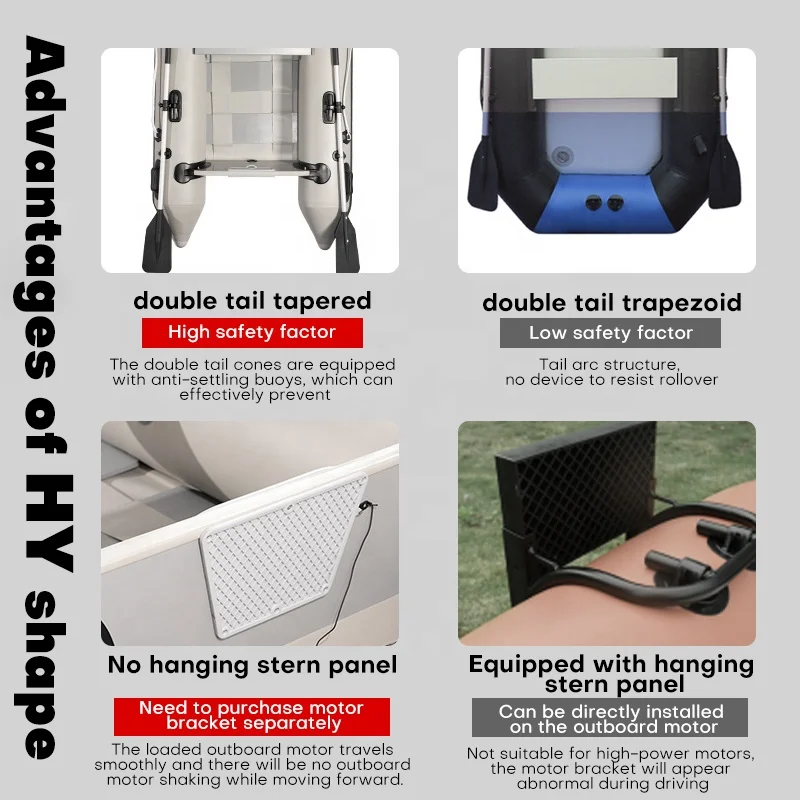 Advantages of HY shape

double tail tapered

High safety factor

The double tail cones are equipped with anti-settling buoys, which can effectively prevent

double tail trapezoid

Low safety factor

Tail arc structure, no device to resist rollover

No hanging stern panel

Need to purchase motor bracket separately

The loaded outboard motor travels smoothly and there will be no outboard motor shaking while moving forward.

Equipped with hanging stern panel

Can be directly installed on the outboard motor

Not suitable for high-power motors, the motor bracket will appear abnormal during driving