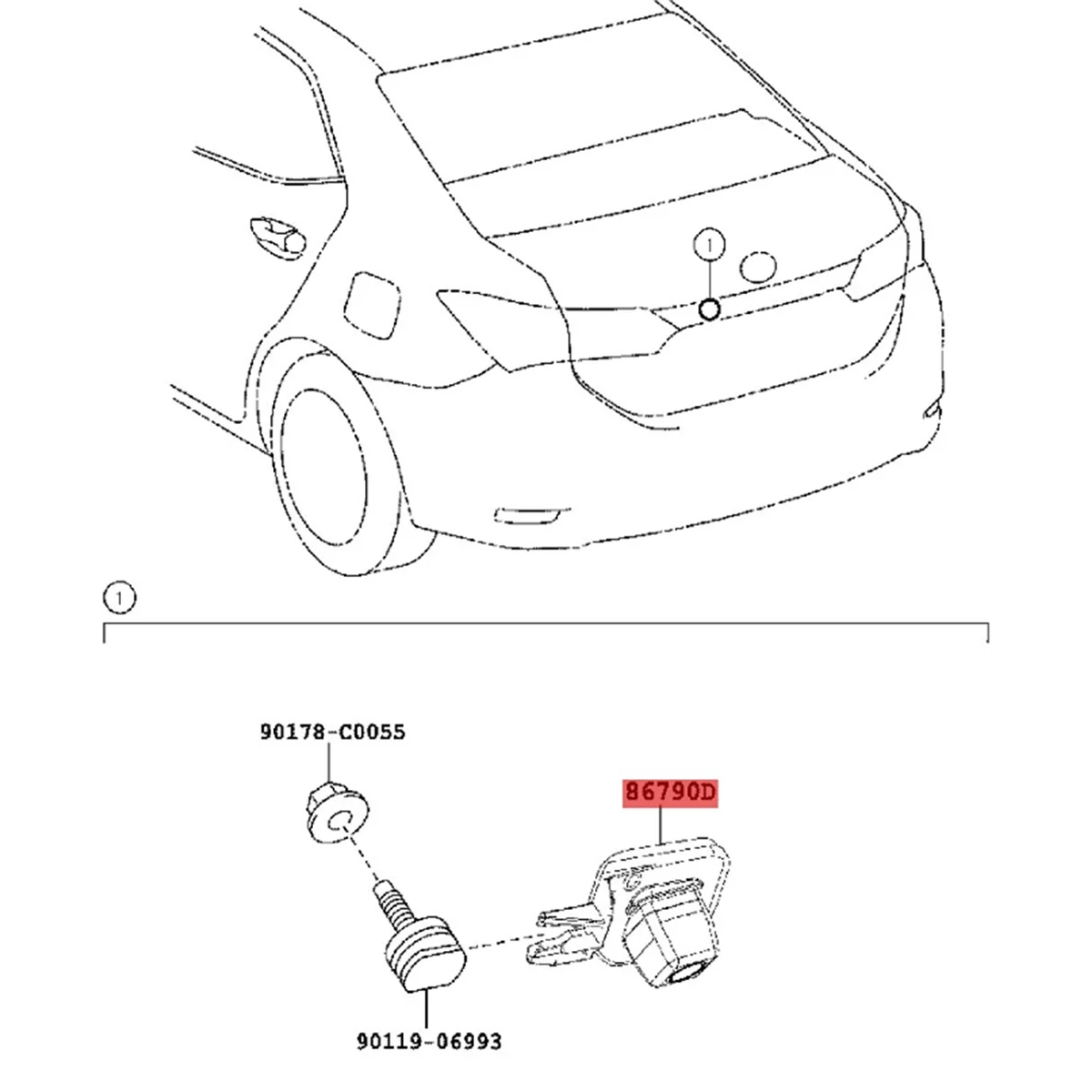 1

1

90178-C0055

86790D

90119-06993