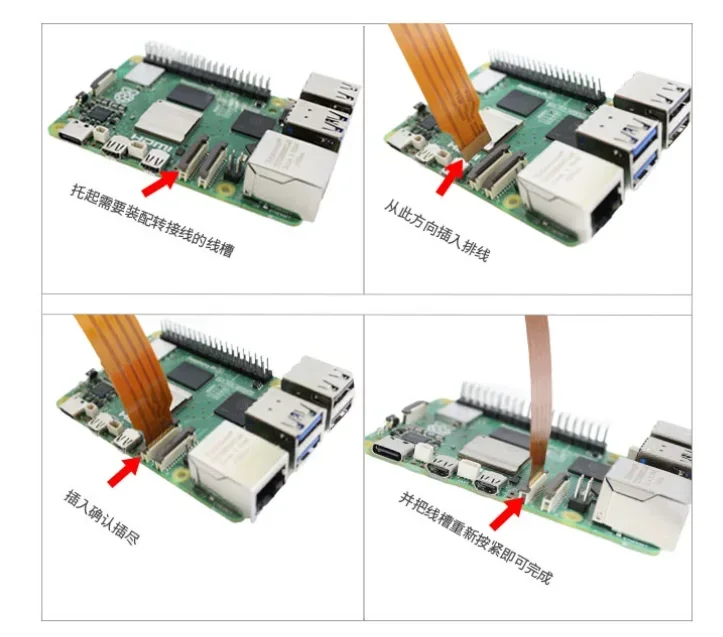 托起需要装配转接线的线槽

从此方向插入排线

插入确认插尽

并把线槽重新按紧即可完成