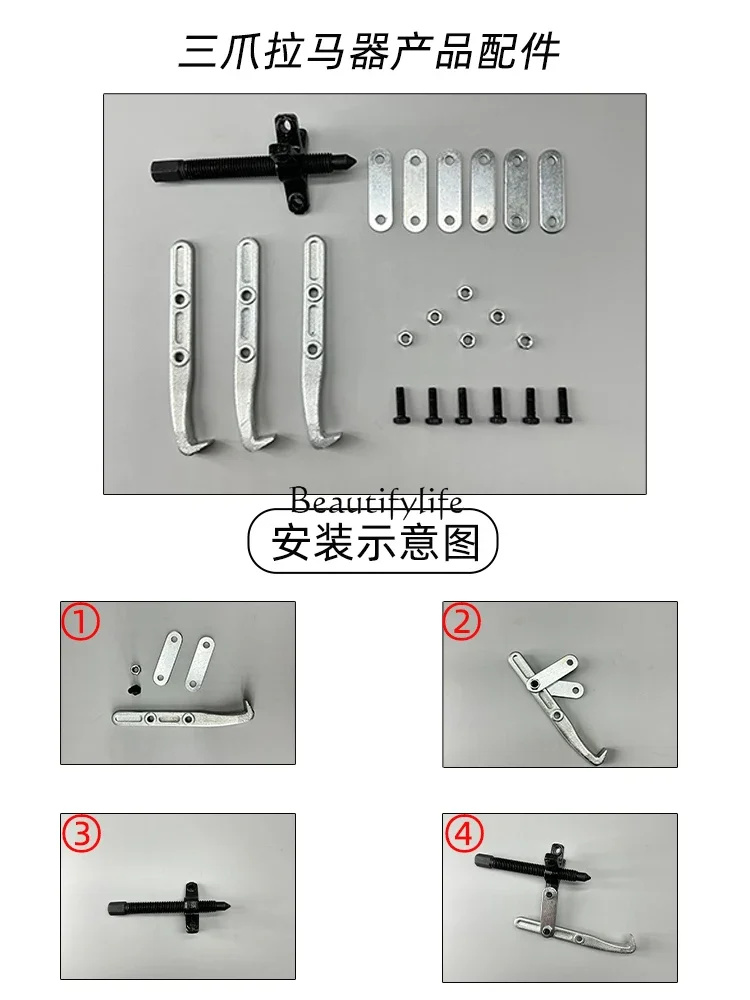 三爪拉马器产品配件

Beautifylife

安装示意图

①

②

③

④