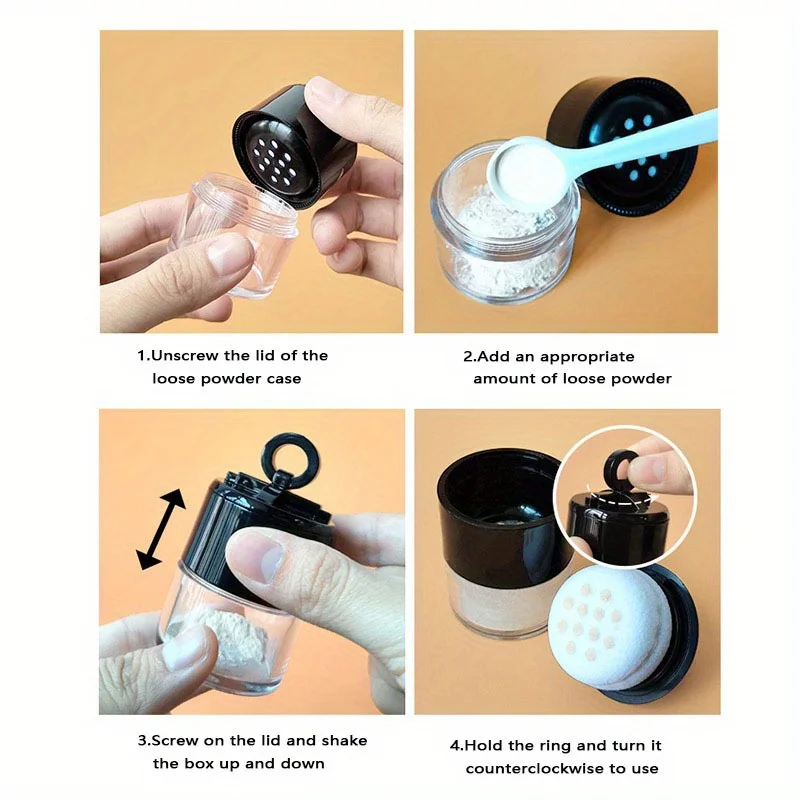 1.Unscrew the lid of the loose powder case

2.Add an appropriate amount of loose powder

3.Screw on the lid and shake the box up and down

4.Hold the ring and turn it counterclockwise to use