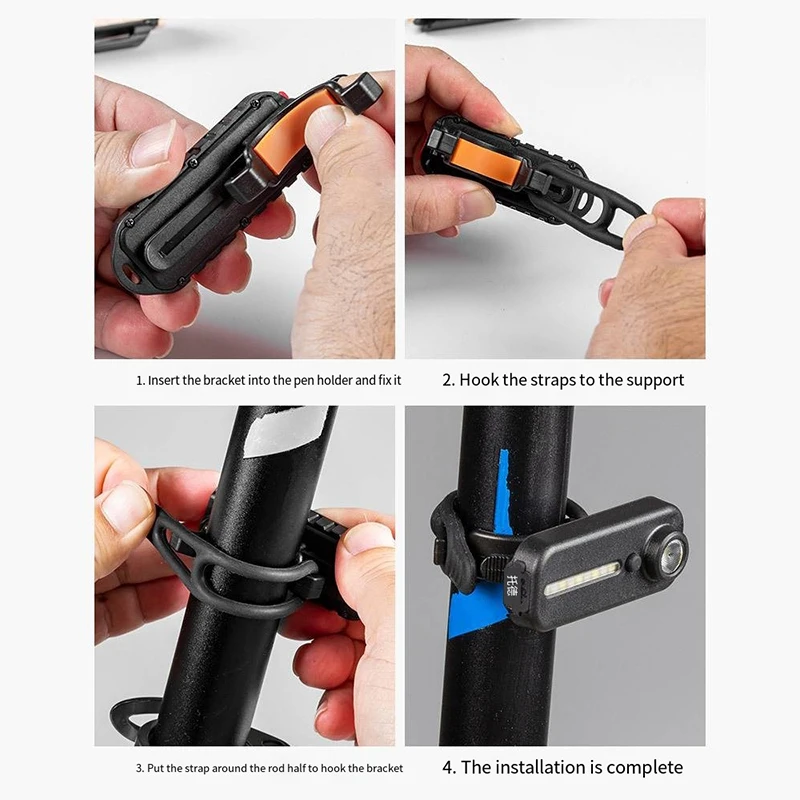 1. Insert the bracket into the pen holder and fix it

2. Hook the straps to the support

3. Put the strap around the rod half to hook the bracket

托德

4. The installation is complete