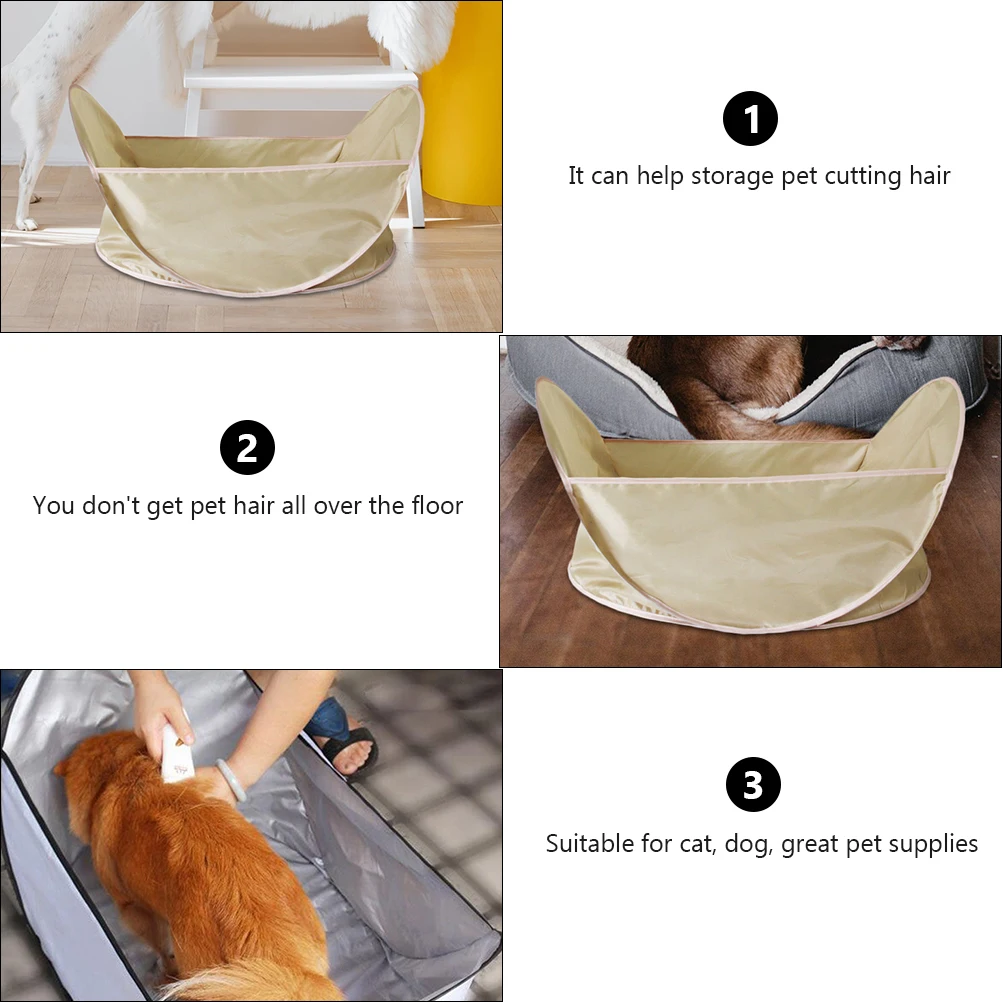 1
It can help storage pet cutting hair

2
You don't get pet hair all over the floor

3
Suitable for cat, dog, great pet supplies