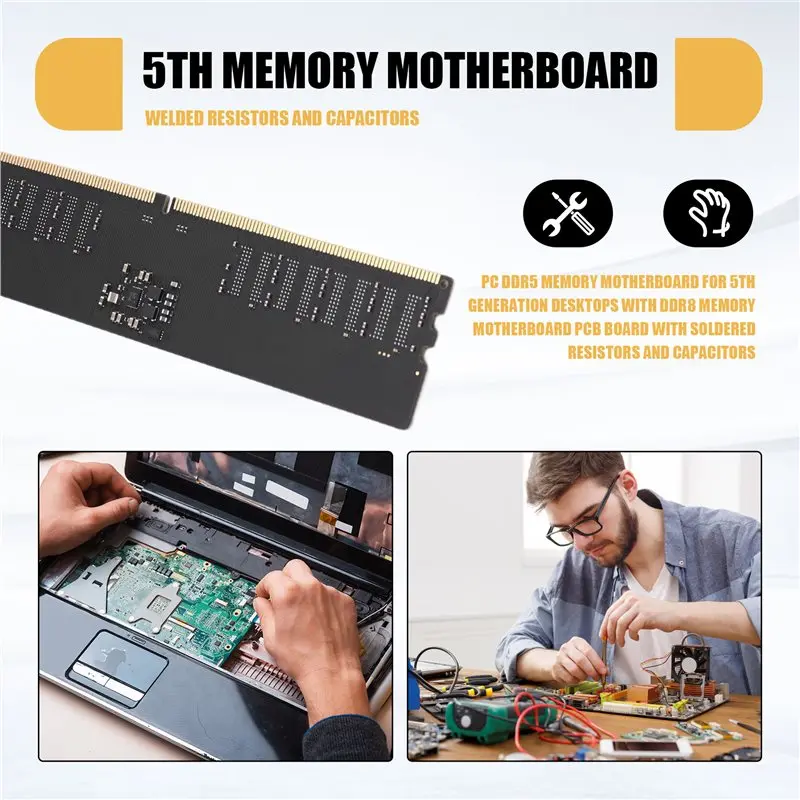 5TH MEMORY MOTHERBOARD

WELDED RESISTORS AND CAPACITORS

PC DDR5 MEMORY MOTHERBOARD FOR 5TH GENERATION DESKTOPS WITH DDR8 MEMORY MOTHERBOARD PCB BOARD WITH SOLDERED RESISTORS AND CAPACITORS