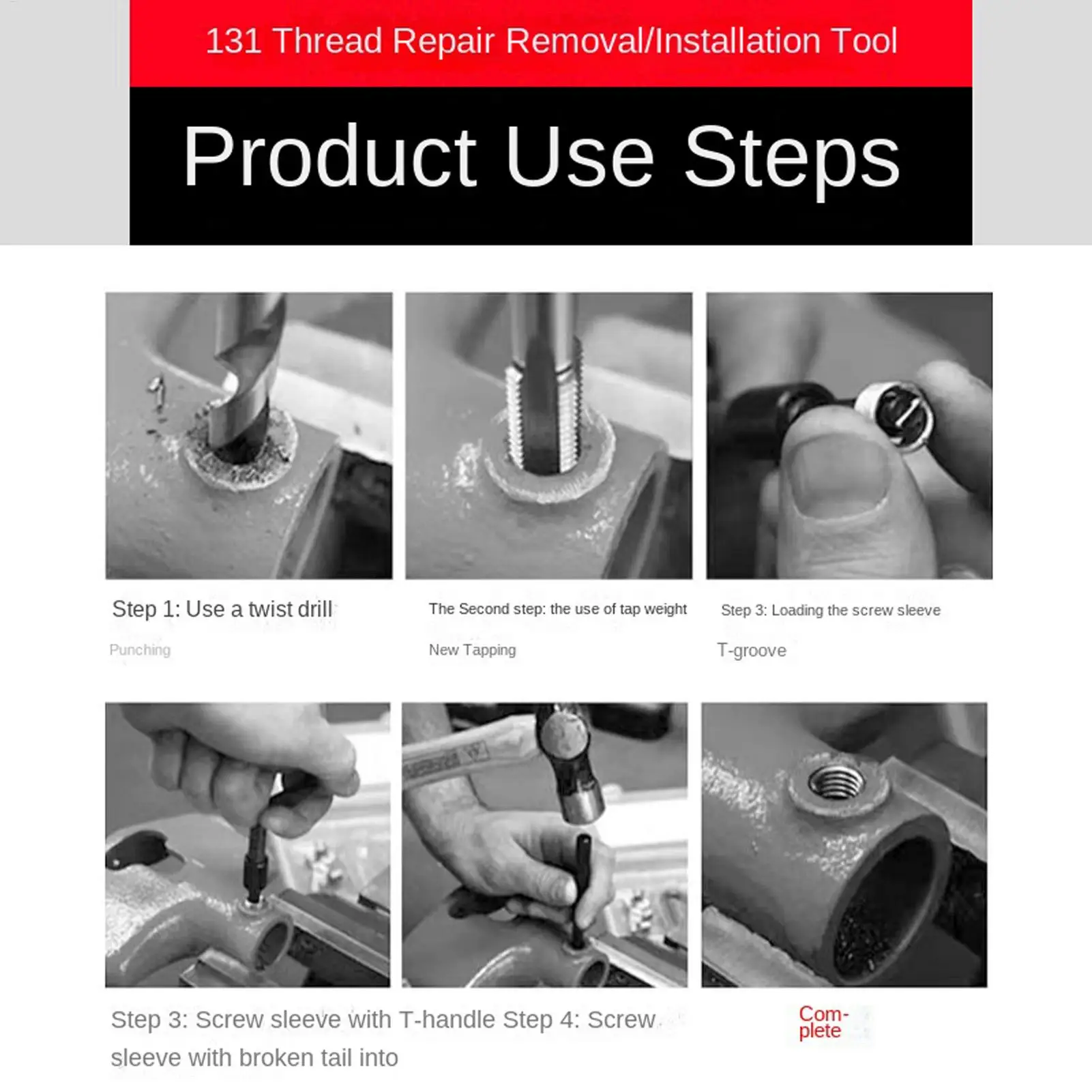 131 Thread Repair Removal/Installation Tool

Product Use Steps

Step 1: Use a twist drill

Punching

The Second step: the use of tap weight

New Tapping

Step 3: Loading the screw sleeve

T-groove

Step 3: Screw sleeve with T-handle Step 4: Screw sleeve with broken tail into

Complete