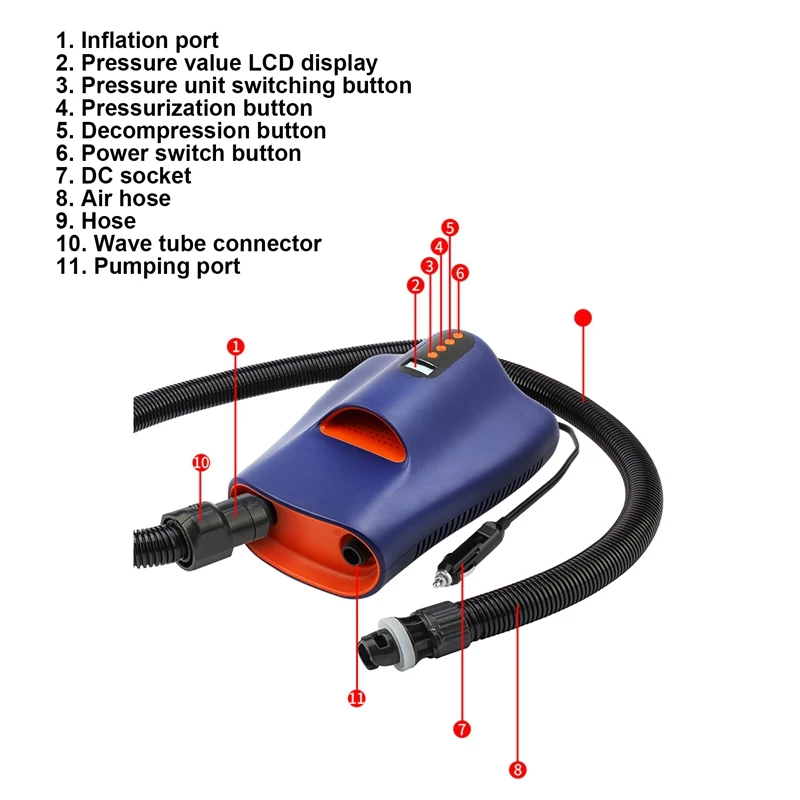 1. Inflation port
2. Pressure value LCD display
3. Pressure unit switching button
4. Pressurization button
5. Decompression button
6. Power switch button
7. DC socket
8. Air hose
9. Hose
10. Wave tube connector
11. Pumping port

5
4
3
6
2
1
10
11
7
8