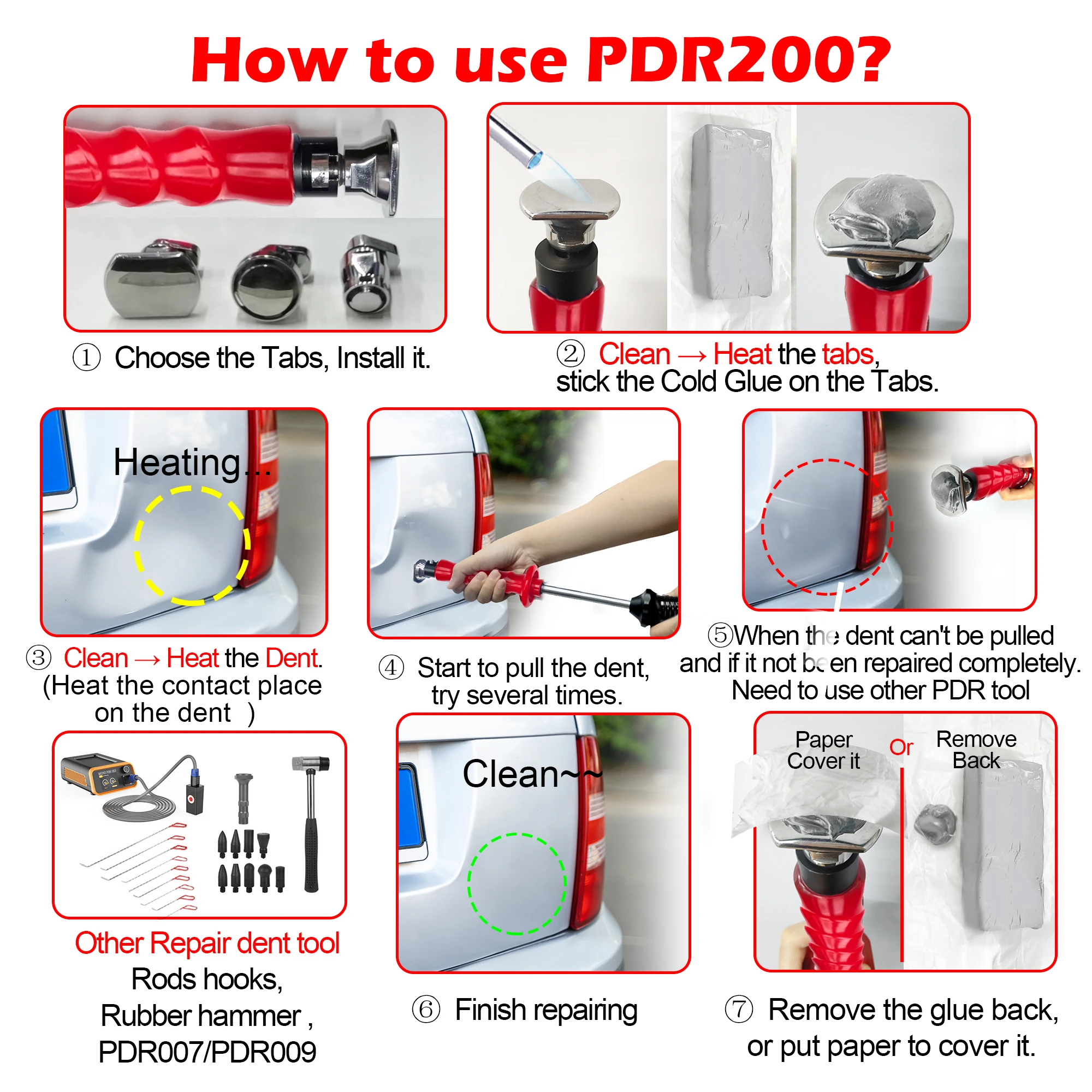 How to use PDR200?

① Choose the Tabs, Install it.

② Clean → Heat the tabs, stick the Cold Glue on the Tabs.

Heating...

③ Clean → Heat the Dent. (Heat the contact place on the dent )

④ Start to pull the dent, try several times.

⑤When the dent can't be pulled and if it not been repaired completely. Need to use other PDR tool

Other Repair dent tool
Rods hooks,
Rubber hammer ,
PDR007/PDR009

Clean~~

⑥ Finish repairing

Paper Cover it
Or
Remove Back

⑦ Remove the glue back, or put paper to cover it.