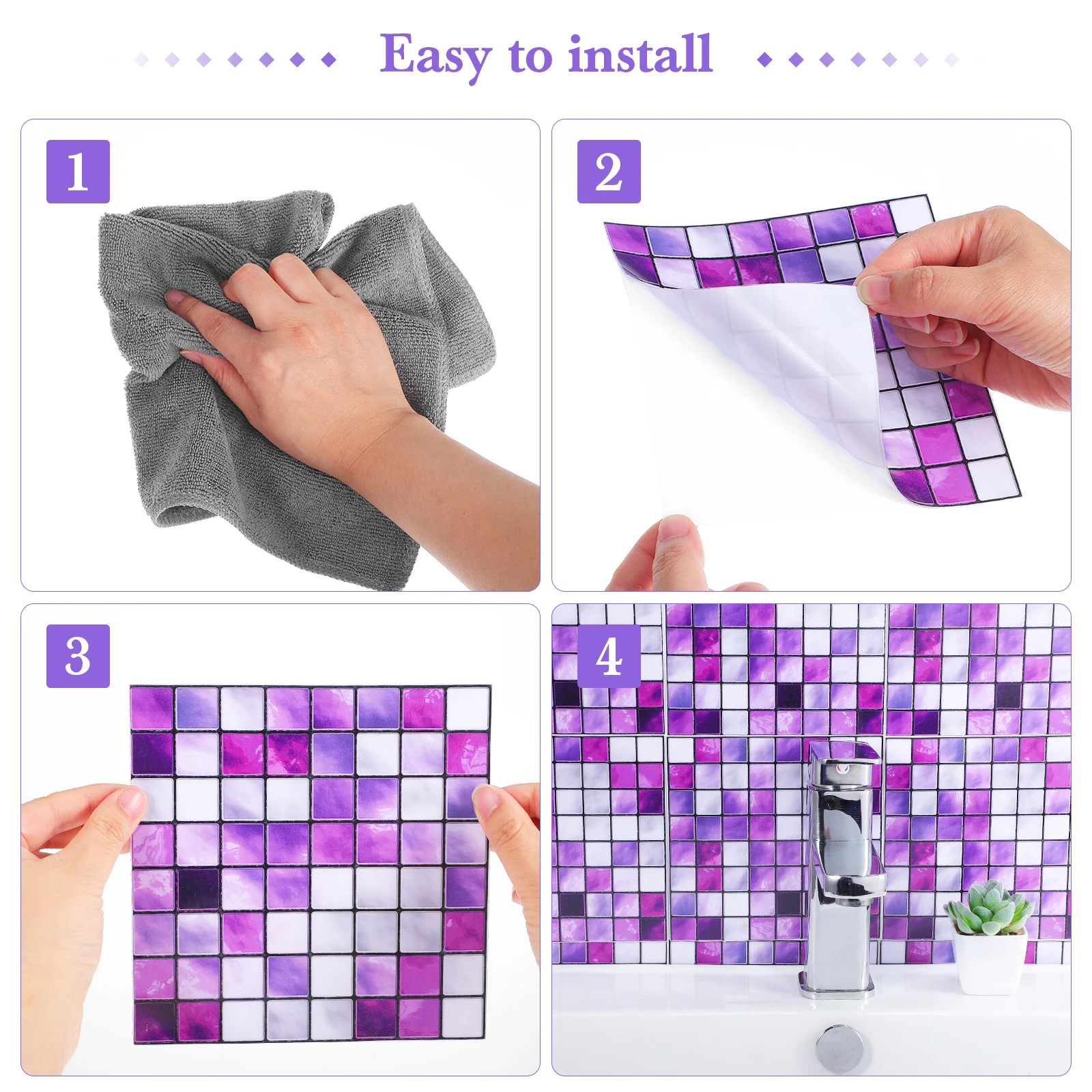 Easy to install

1

2

3

4