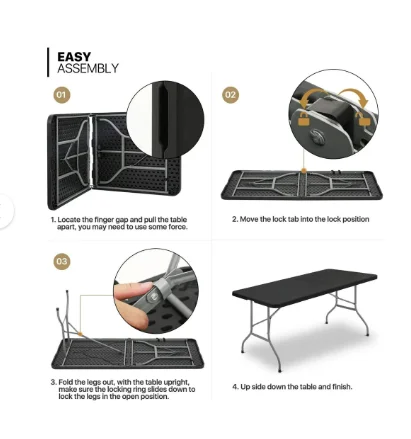 EASY
ASSEMBLY

01

1. Locate the finger gap and pull the table apart, you may need to use some force.

02

2. Move the lock tab into the lock position

03

3. Fold the legs out, with the table upright, make sure the locking ring slides down to lock the legs in the open position.

4. Up side down the table and finish.