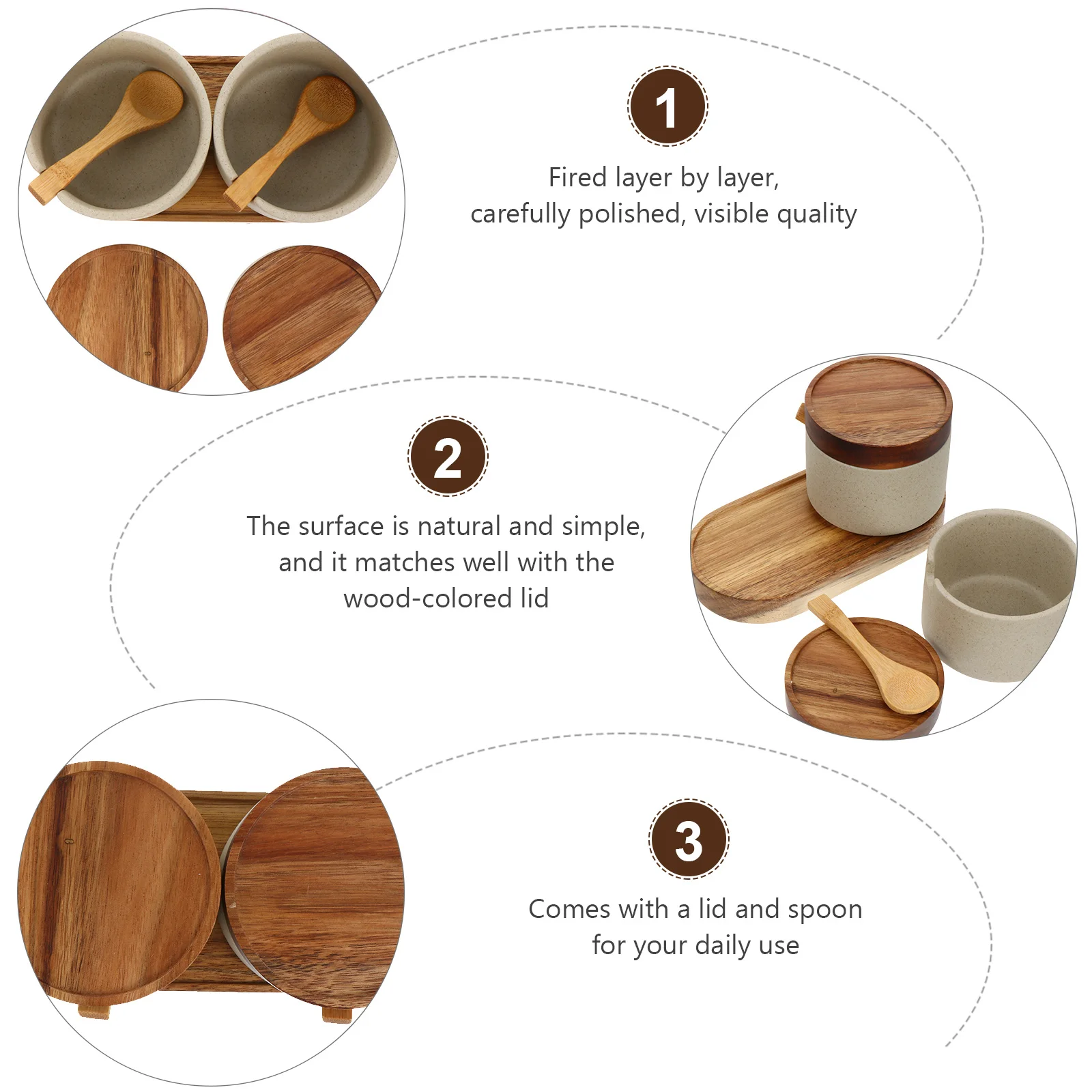 1

Fired layer by layer, carefully polished, visible quality

2

The surface is natural and simple, and it matches well with the wood-colored lid

3

Comes with a lid and spoon for your daily use