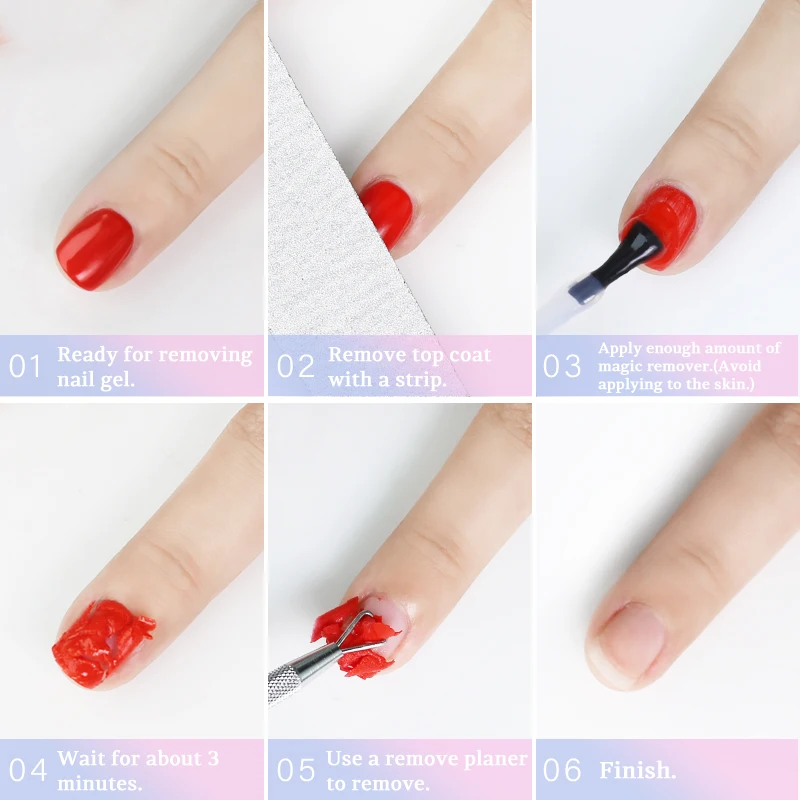 01 Ready for removing nail gel.

02 Remove top coat with a strip.

03 Apply enough amount of magic remover.(Avoid applying to the skin.)

04 Wait for about 3 minutes.

05 Use a remove planer to remove.

06 Finish.