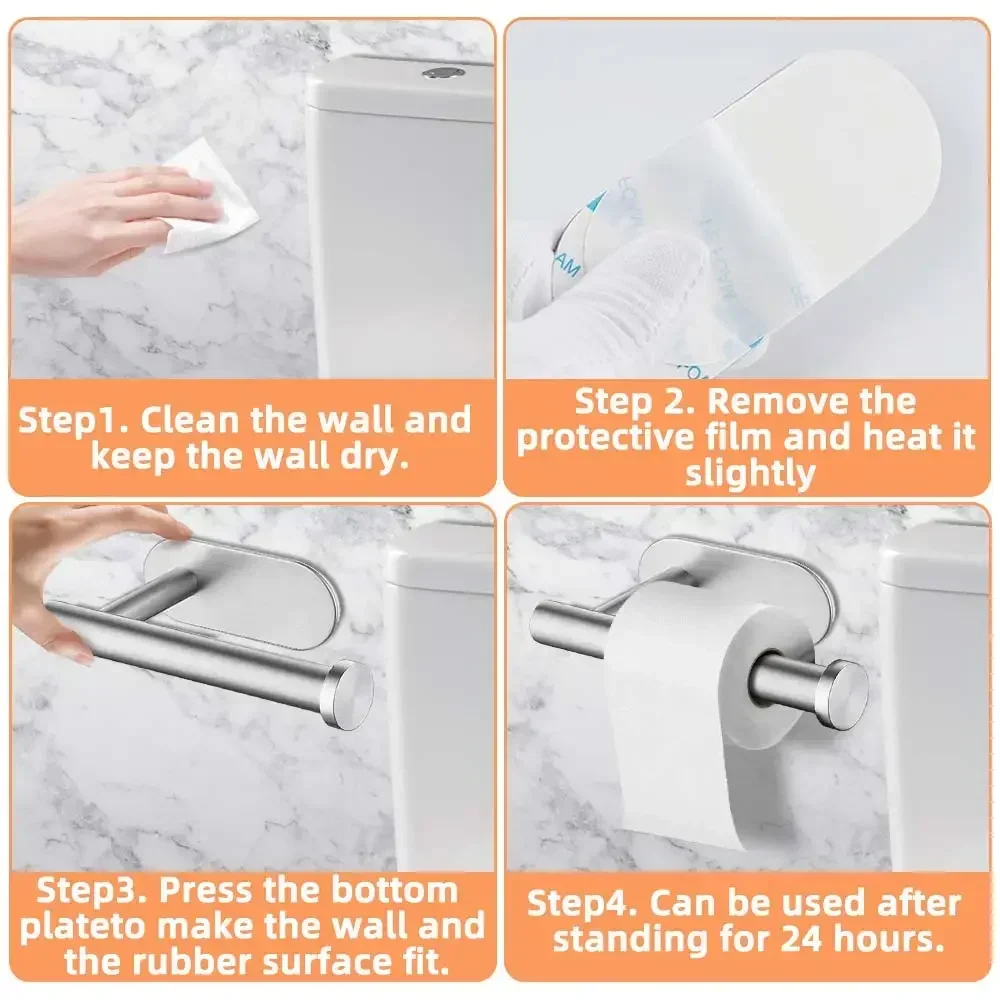 Step1. Clean the wall and keep the wall dry.

Step 2. Remove the protective film and heat it slightly

Step3. Press the bottom plateto make the wall and the rubber surface fit.

Step4. Can be used after standing for 24 hours.