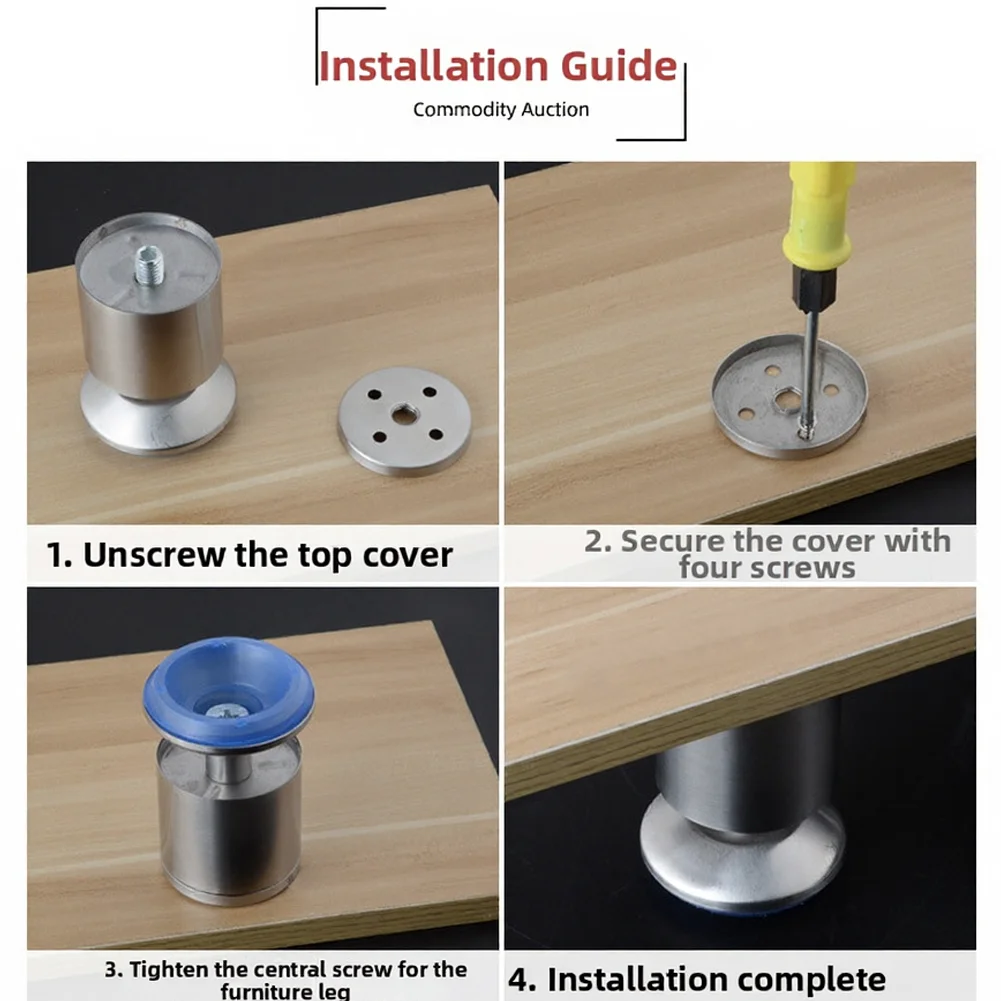 Installation Guide
Commodity Auction

1. Unscrew the top cover

2. Secure the cover with four screws

3. Tighten the central screw for the furniture leg

4. Installation complete