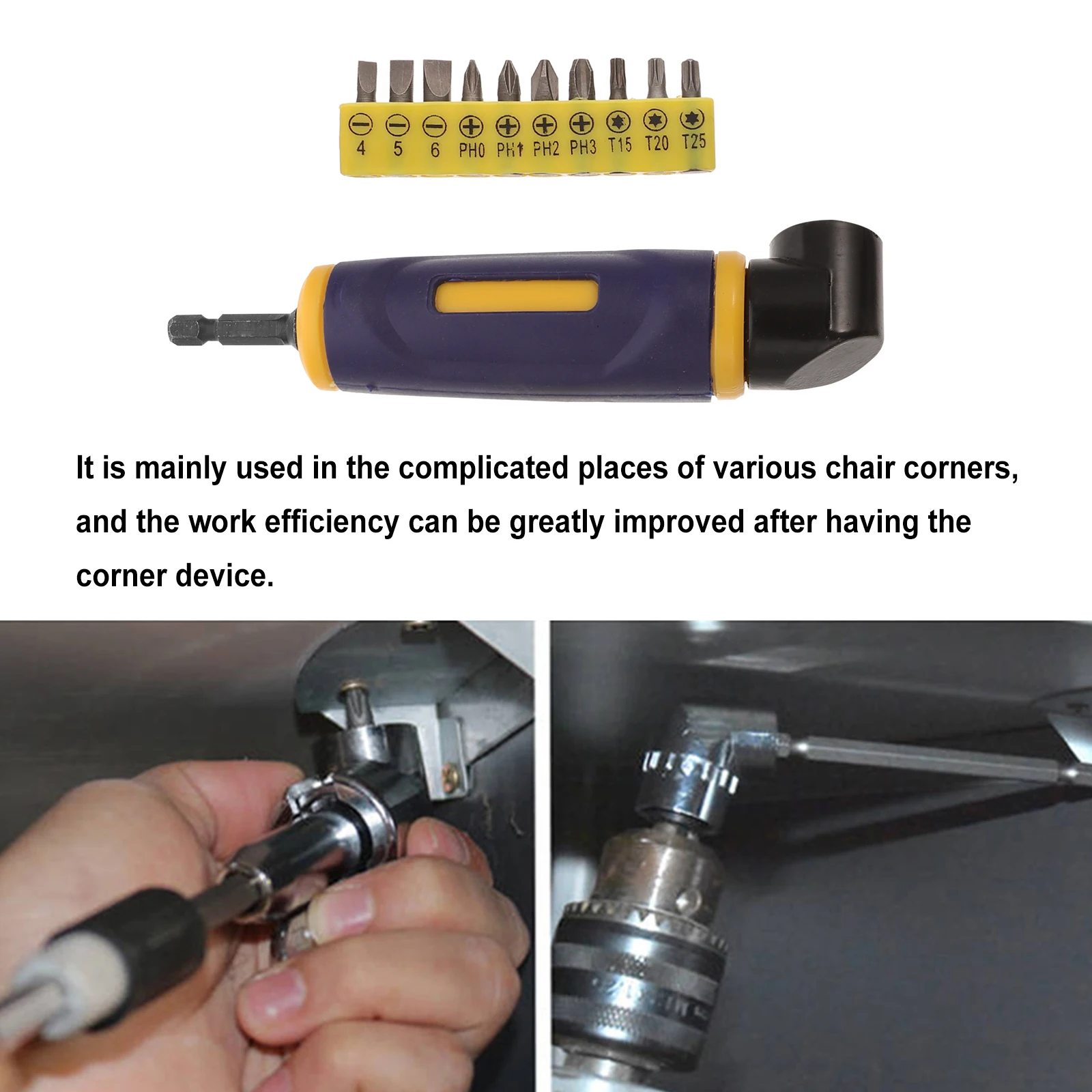 4 5 6 PH0 PH1 PH2 PH3 T15 T20 T25

It is mainly used in the complicated places of various chair corners, and the work efficiency can be greatly improved after having the corner device.