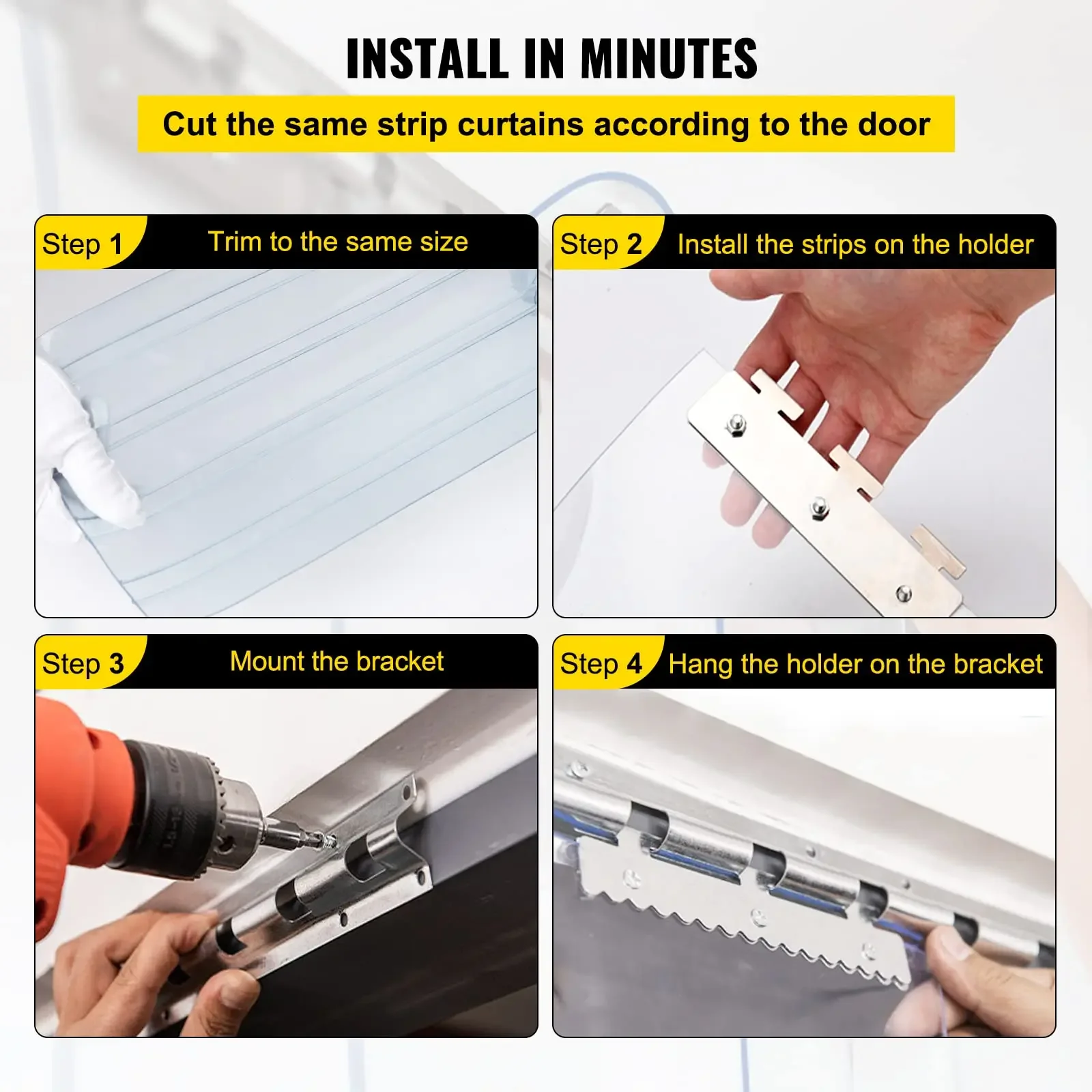 INSTALL IN MINUTES

Cut the same strip curtains according to the door

Step 1 Trim to the same size

Step 2 Install the strips on the holder

Step 3 Mount the bracket

Step 4 Hang the holder on the bracket