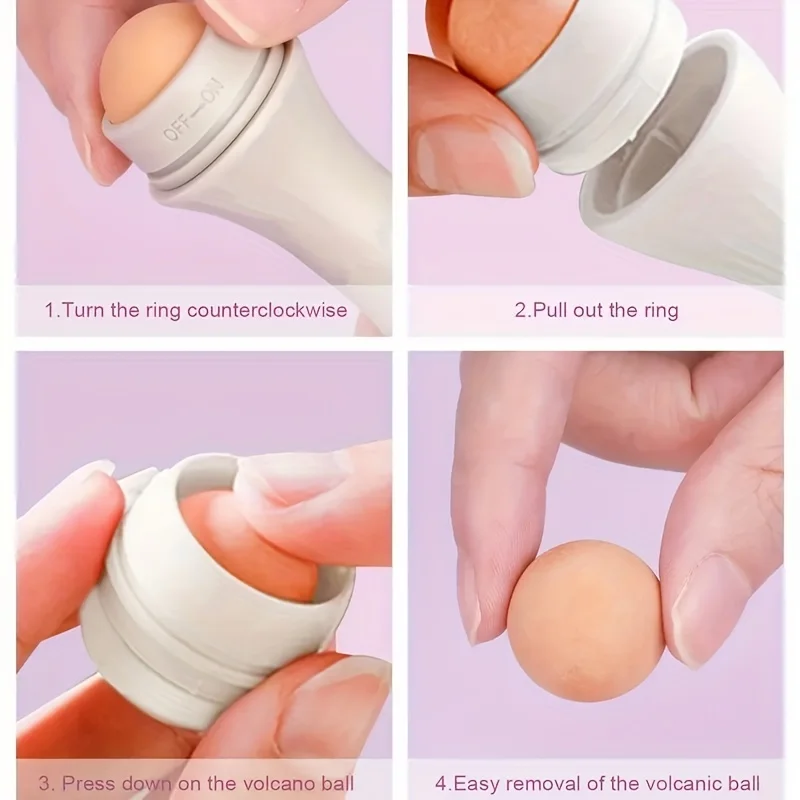 OFF—ON

1.Turn the ring counterclockwise

2.Pull out the ring

3. Press down on the volcano ball

4.Easy removal of the volcanic ball