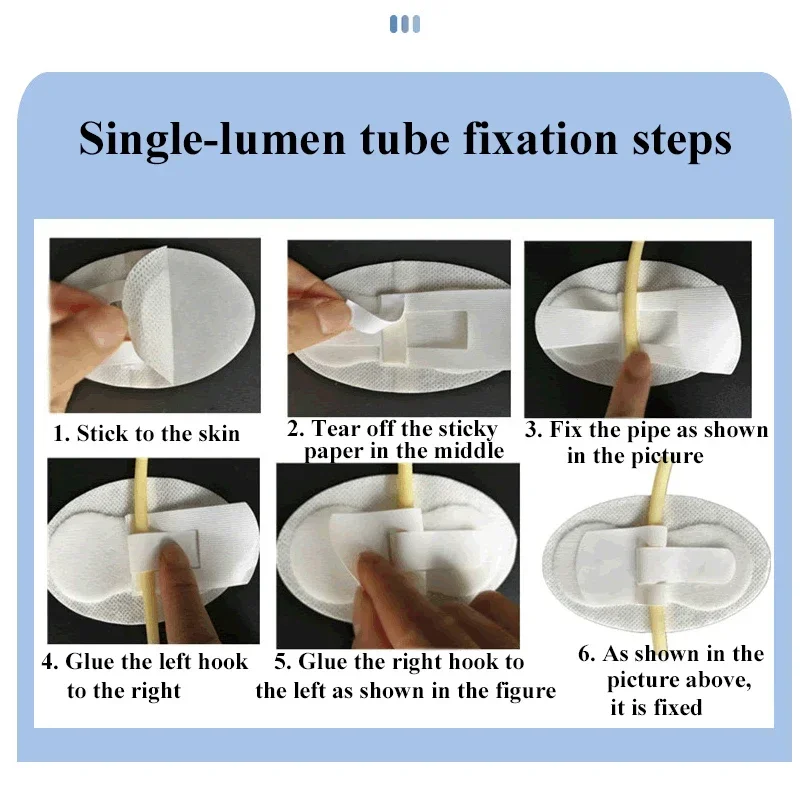 Single-lumen tube fixation steps

1. Stick to the skin

2. Tear off the sticky paper in the middle

3. Fix the pipe as shown in the picture

4. Glue the left hook to the right

5. Glue the right hook to the left as shown in the figure

6. As shown in the picture above, it is fixed