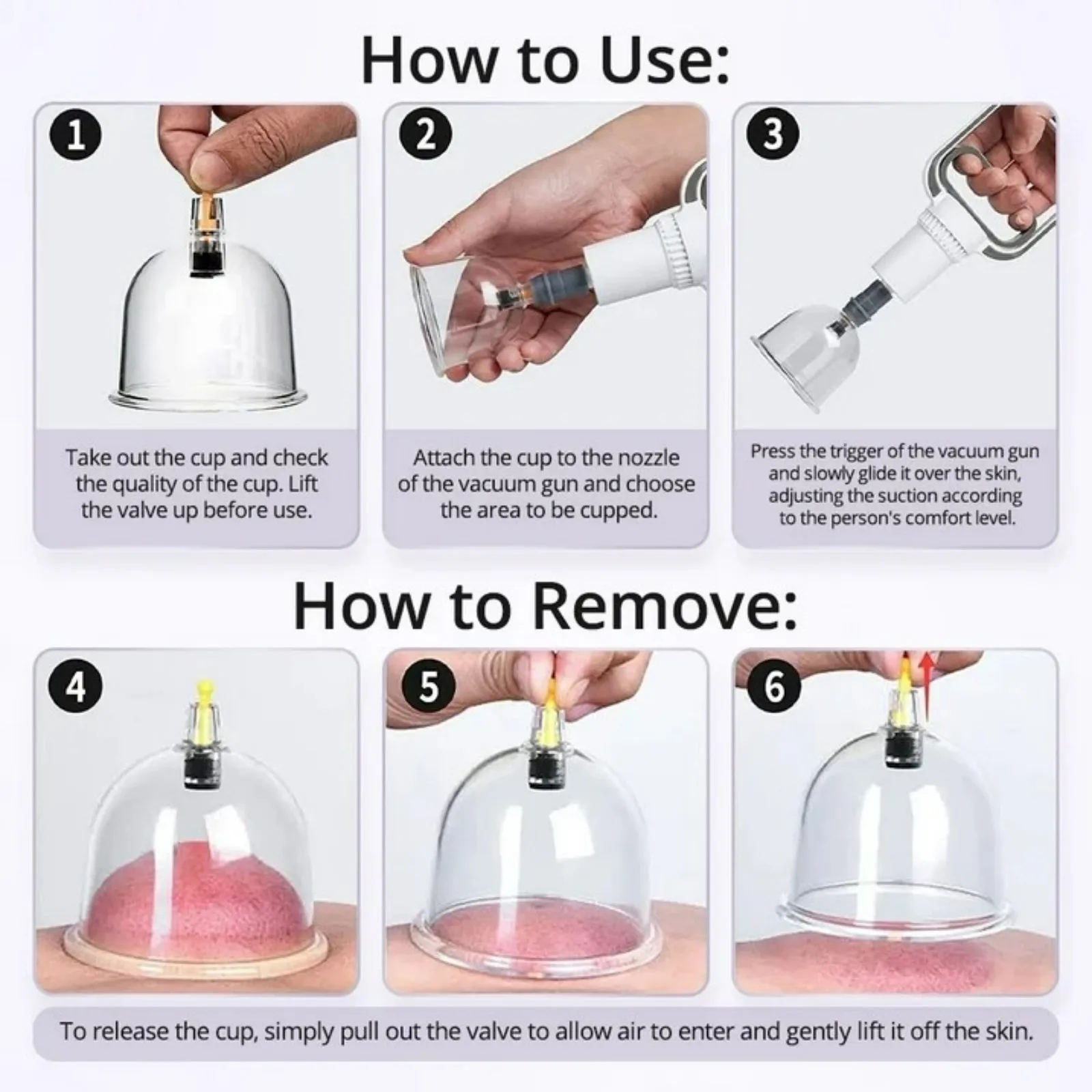 How to Use:

1

Take out the cup and check the quality of the cup. Lift the valve up before use.

2

Attach the cup to the nozzle of the vacuum gun and choose the area to be cupped.

3

Press the trigger of the vacuum gun and slowly glide it over the skin, adjusting the suction according to the person's comfort level.

How to Remove:

4

5

6

To release the cup, simply pull out the valve to allow air to enter and gently lift it off the skin.