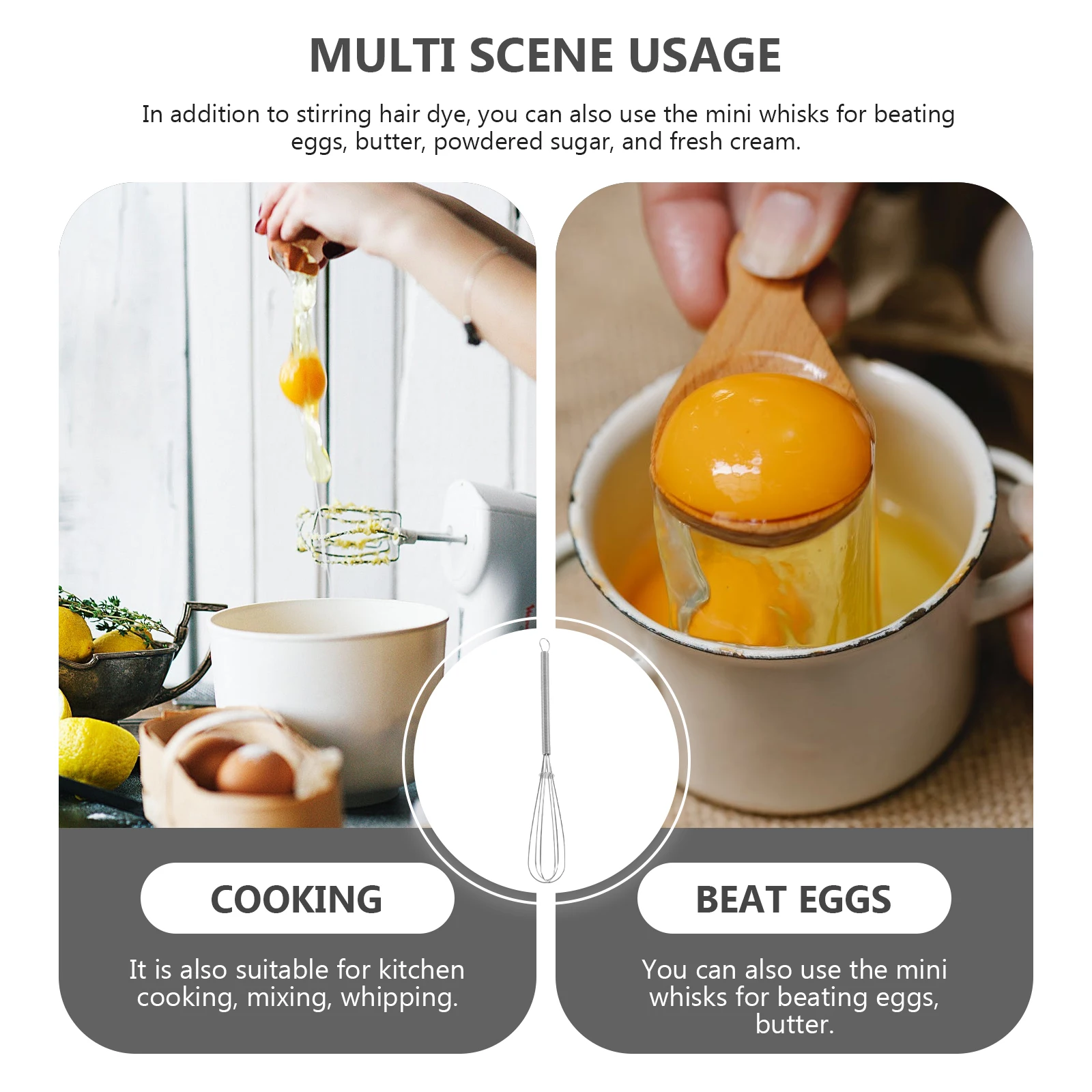 MULTI SCENE USAGE

In addition to stirring hair dye, you can also use the mini whisks for beating eggs, butter, powdered sugar, and fresh cream.

COOKING

It is also suitable for kitchen cooking, mixing, whipping.

BEAT EGGS

You can also use the mini whisks for beating eggs, butter.