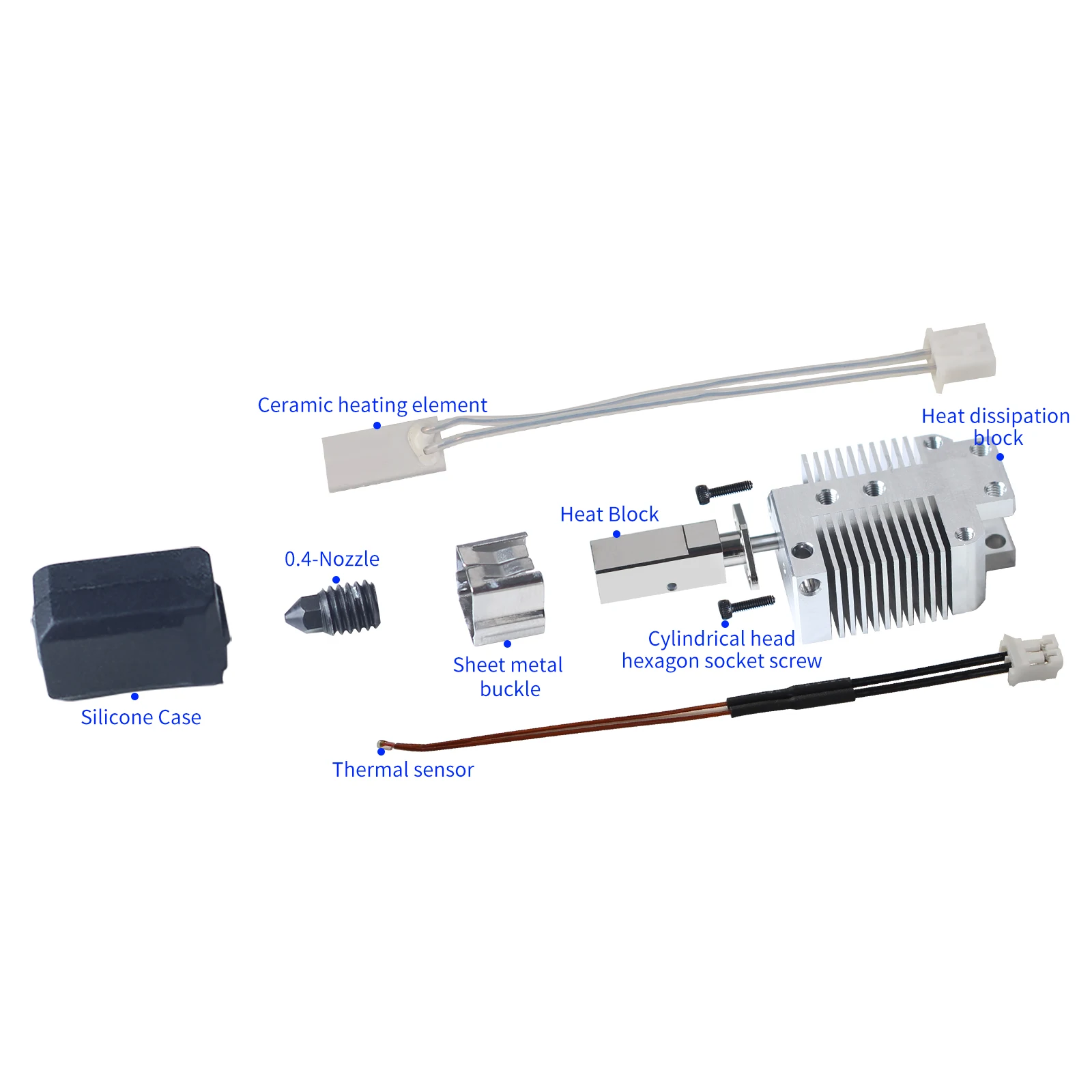 Ceramic heating element

Heat dissipation block

Heat Block

0.4-Nozzle

Cylindrical head hexagon socket screw

Sheet metal buckle

Silicone Case

Thermal sensor