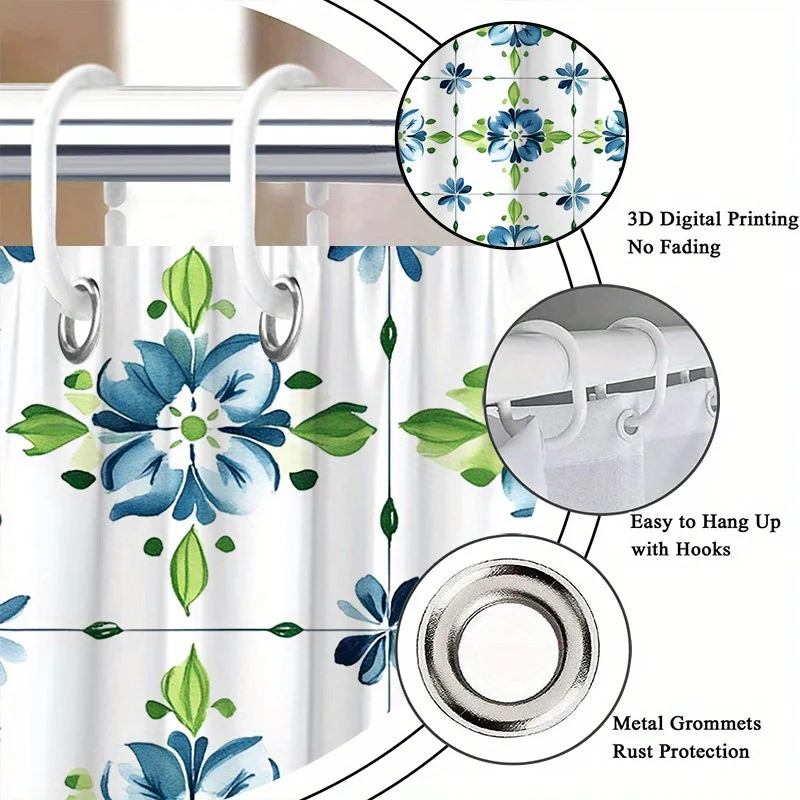 3D Digital Printing
No Fading

Easy to Hang Up
with Hooks

Metal Grommets
Rust Protection