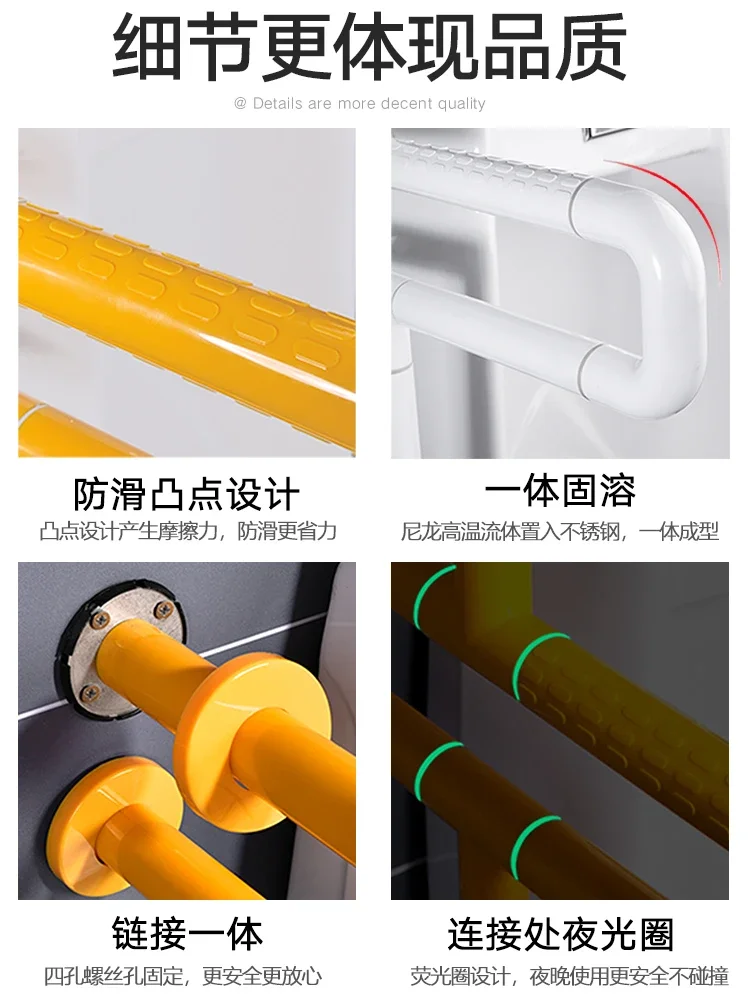 细节更体现品质

@ Details are more decent quality

防滑凸点设计

凸点设计产生摩擦力，防滑更省力

一体固溶

尼龙高温流体置入不锈钢，一体成型

链接一体

四孔螺丝孔固定，更安全更放心

连接处夜光圈

荧光圈设计，夜晚使用更安全不碰撞