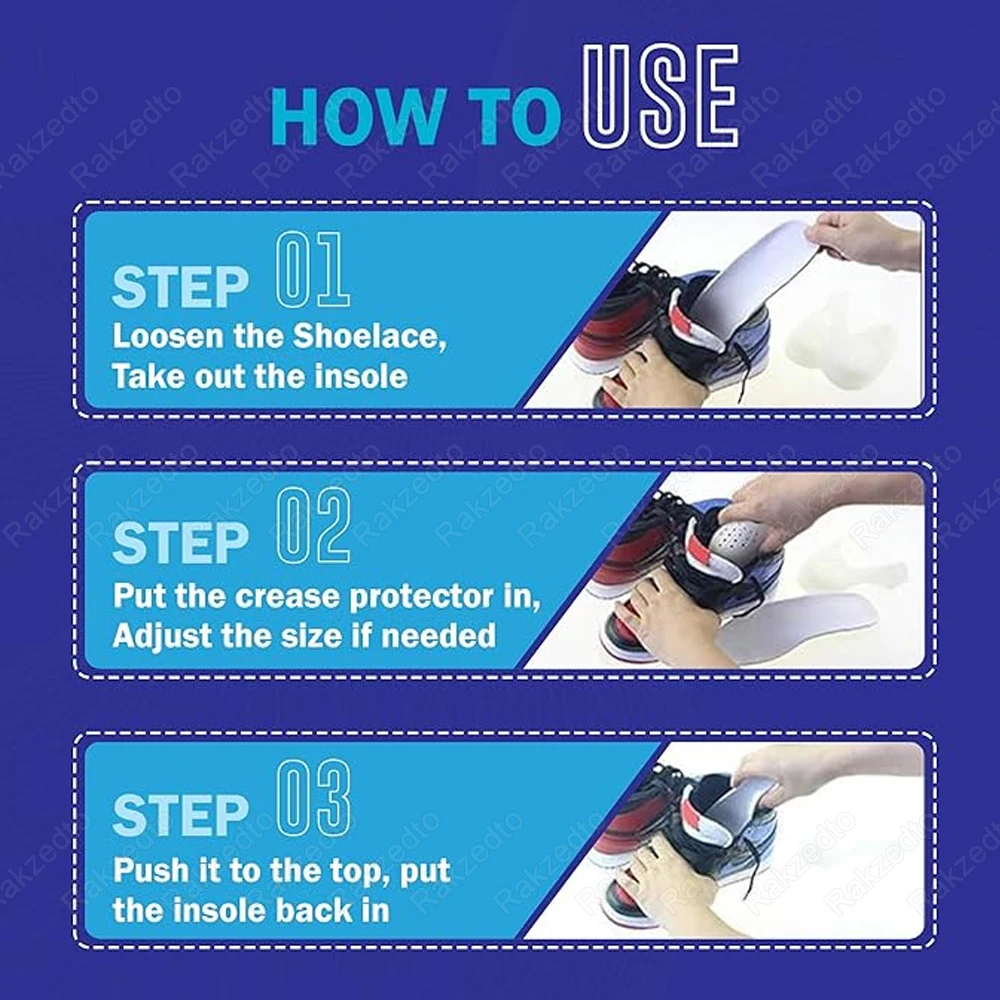 HOW TO USE

STEP 01
Loosen the Shoelace, Take out the insole

STEP 02
Put the crease protector in, Adjust the size if needed

STEP 03
Push it to the top, put the insole back in

Rakzedto