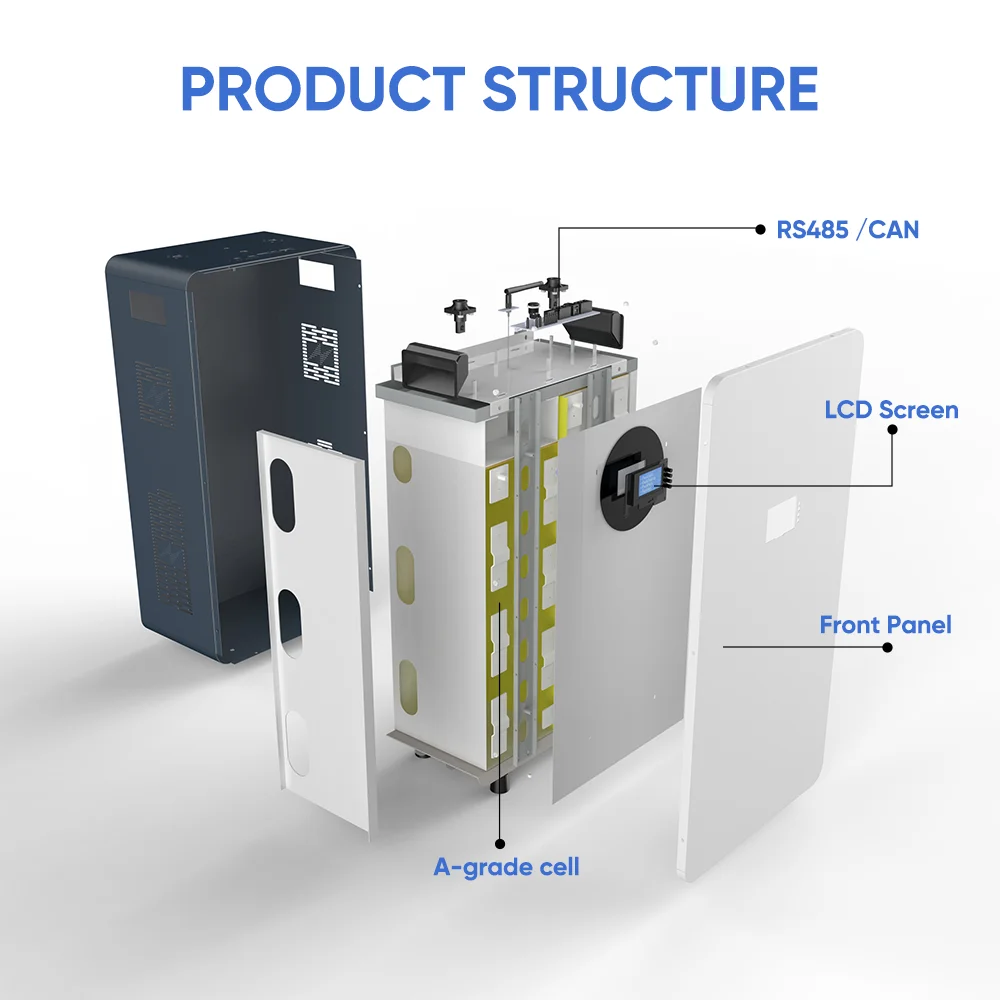 PRODUCT STRUCTURE

RS485 /CAN

LCD Screen

Front Panel

A-grade cell