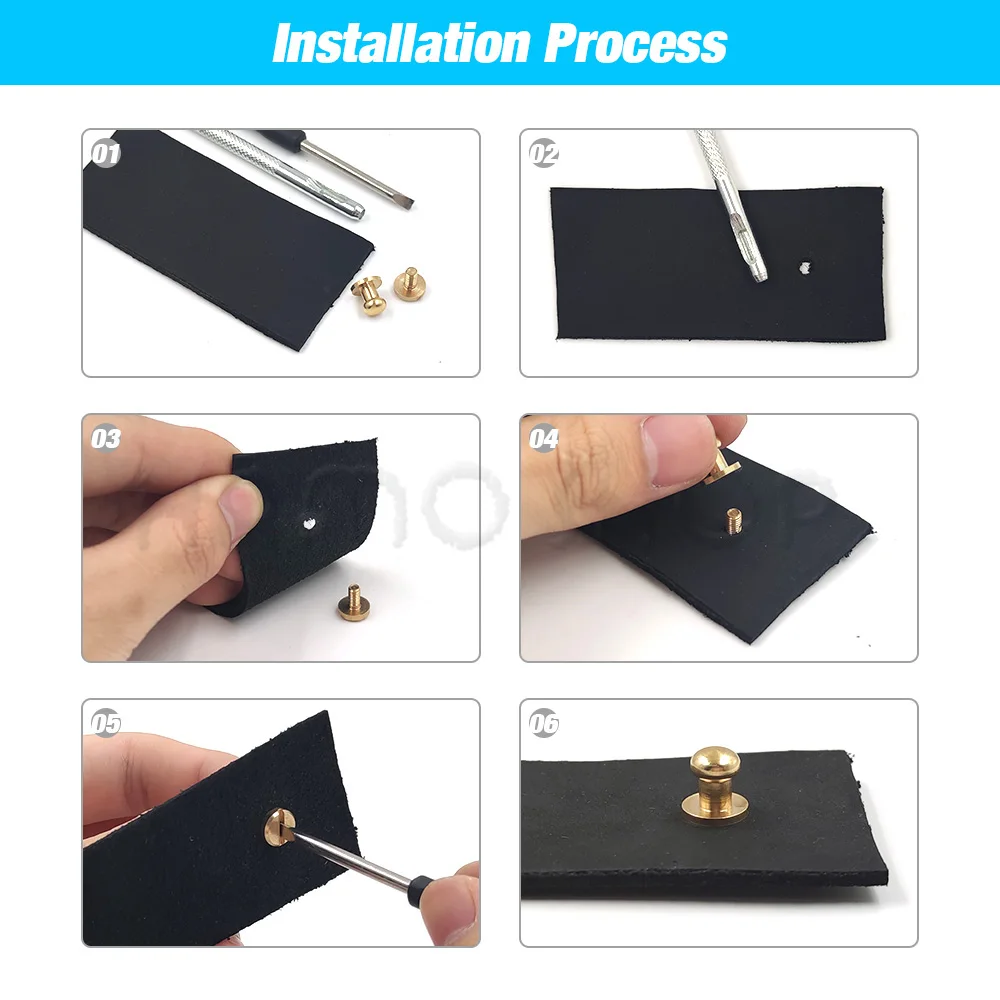 Installation Process

01

02

03

04

05

06