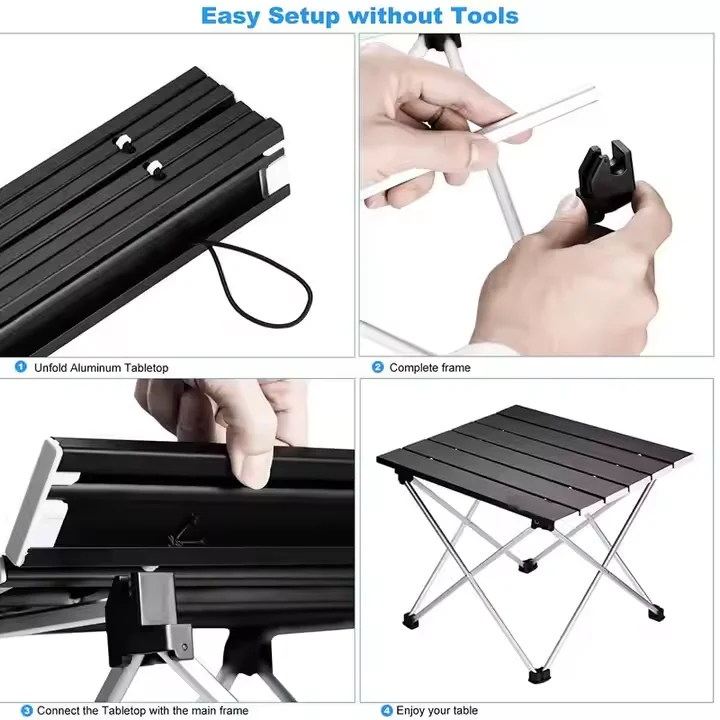 Easy Setup without Tools

1 Unfold Aluminum Tabletop

2 Complete frame

3 Connect the Tabletop with the main frame

4 Enjoy your table