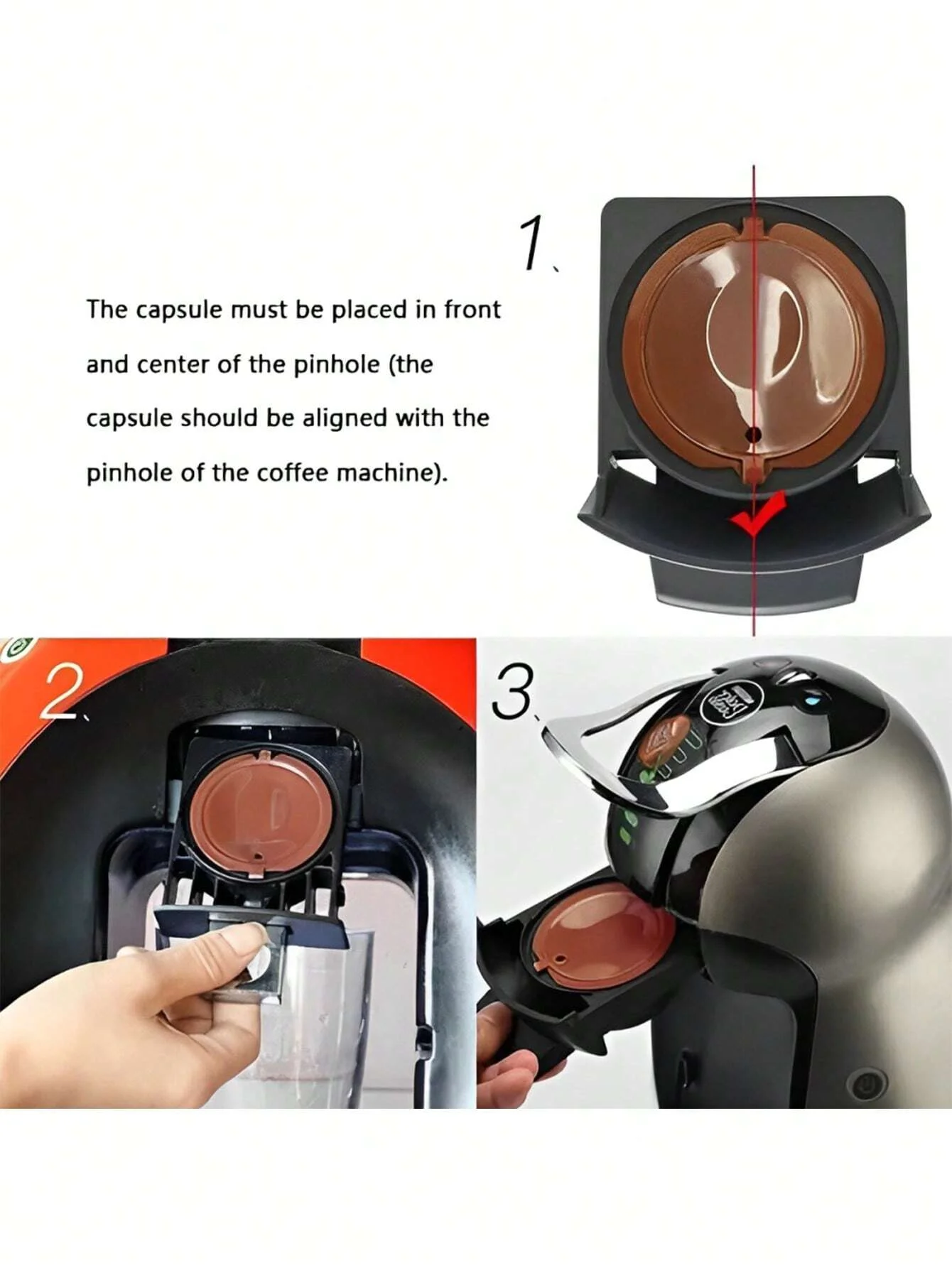 1、

The capsule must be placed in front and center of the pinhole (the capsule should be aligned with the pinhole of the coffee machine).

2、

3、