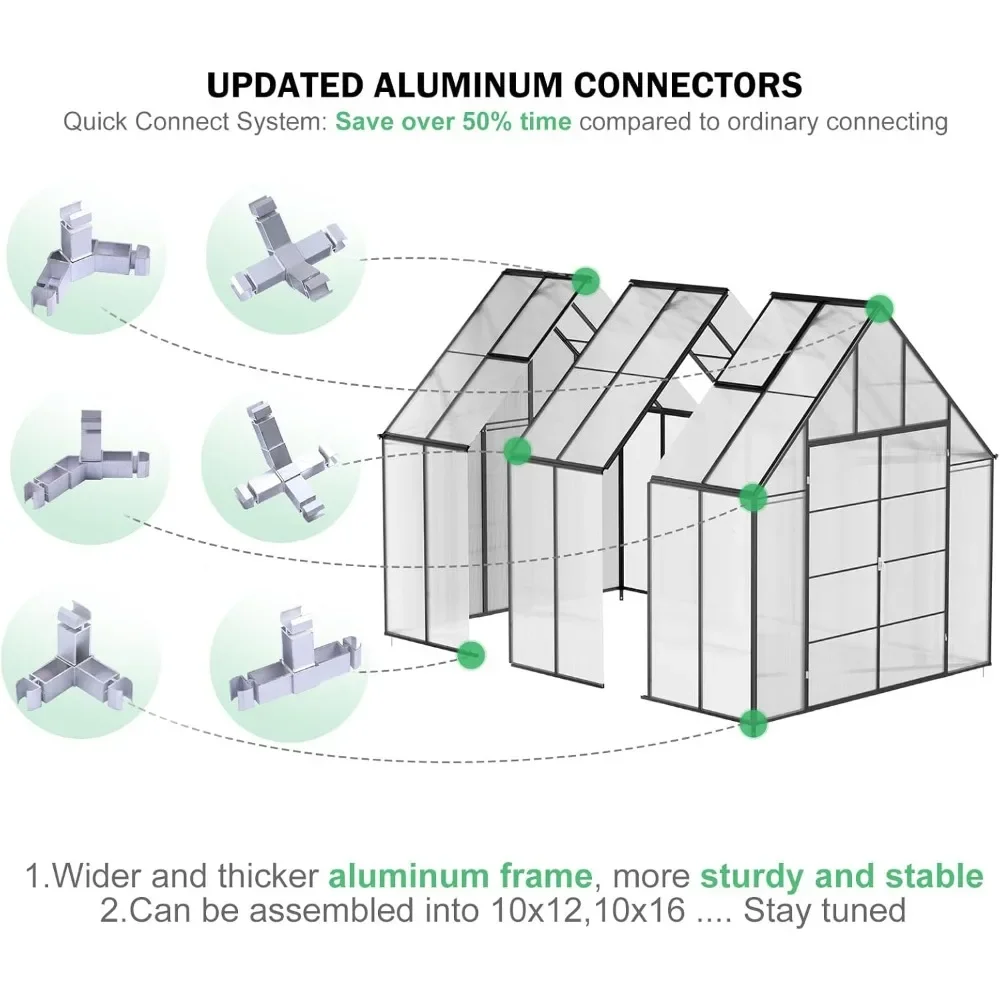 UPDATED ALUMINUM CONNECTORS

Quick Connect System: Save over 50% time compared to ordinary connecting

1.Wider and thicker aluminum frame, more sturdy and stable
2.Can be assembled into 10x12,10x16 .... Stay tuned