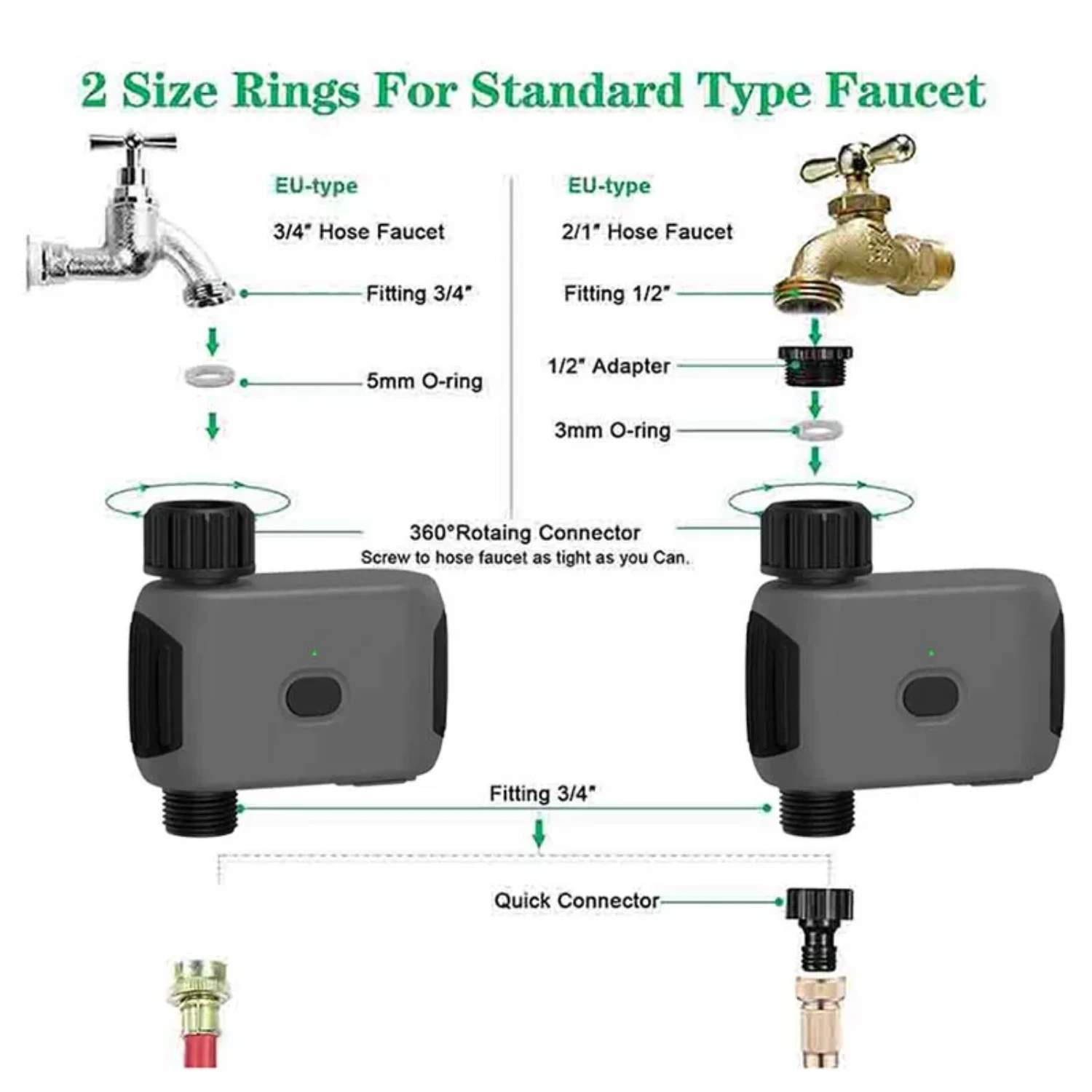 2 Size Rings For Standard Type Faucet

EU-type

3/4" Hose Faucet

Fitting 3/4"

5mm O-ring

EU-type

2/1" Hose Faucet

Fitting 1/2"

1/2" Adapter

3mm O-ring

360°Rotaing Connector
Screw to hose faucet as tight as you Can.

Fitting 3/4"

Quick Connector