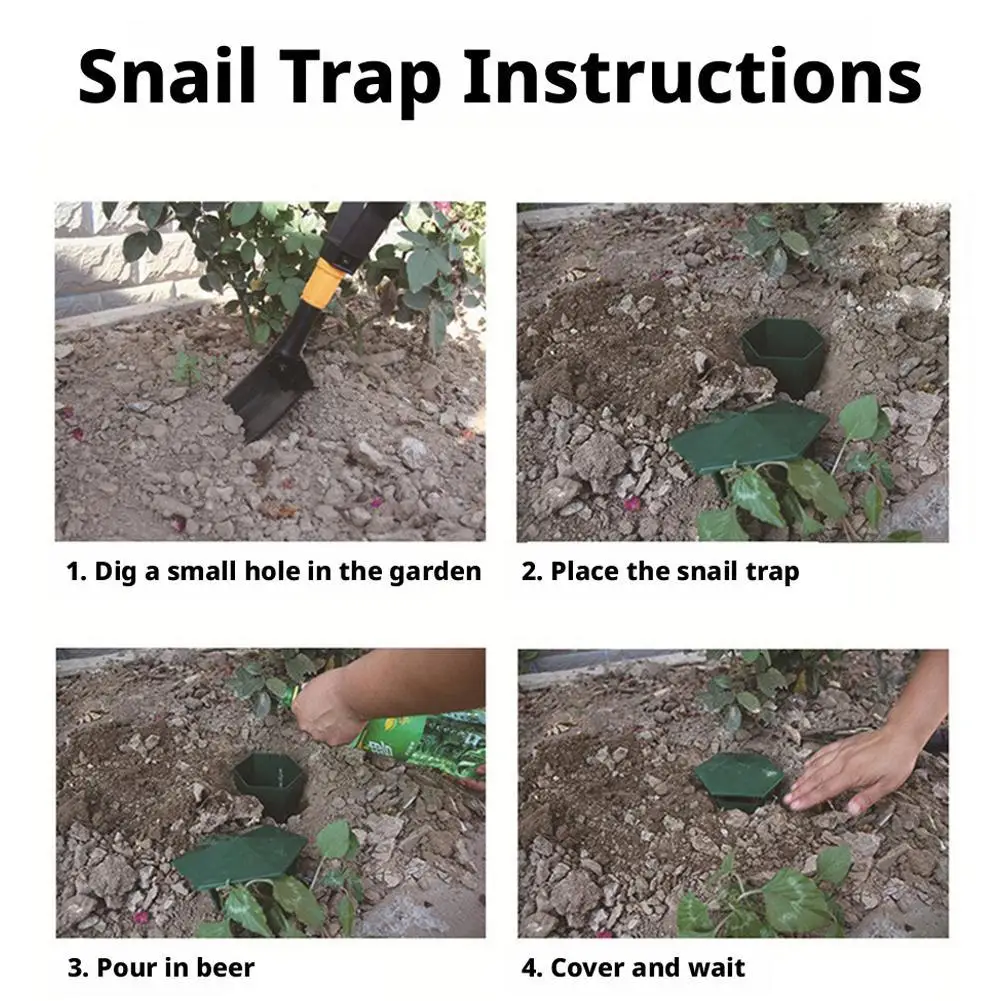 Snail Trap Instructions

1. Dig a small hole in the garden

2. Place the snail trap

3. Pour in beer

4. Cover and wait