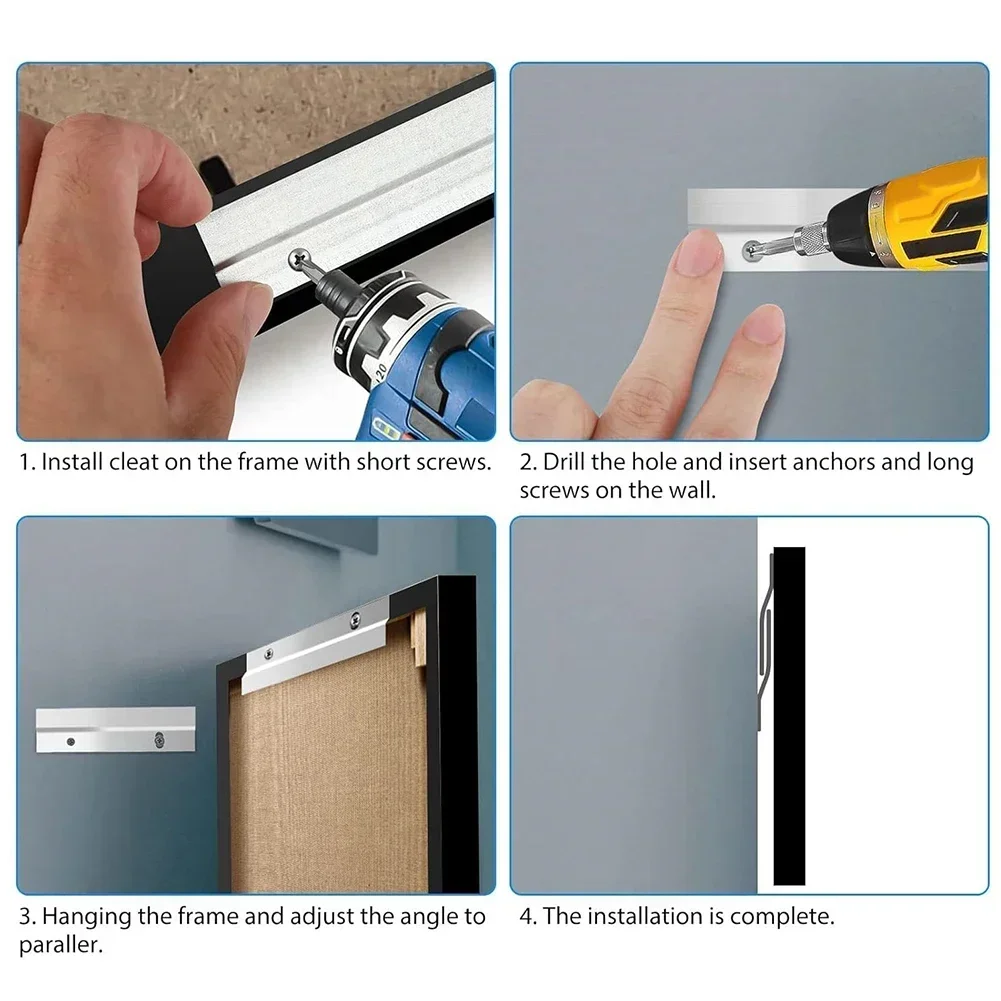 1. Install cleat on the frame with short screws.

2. Drill the hole and insert anchors and long screws on the wall.

3. Hanging the frame and adjust the angle to paraller.

4. The installation is complete.