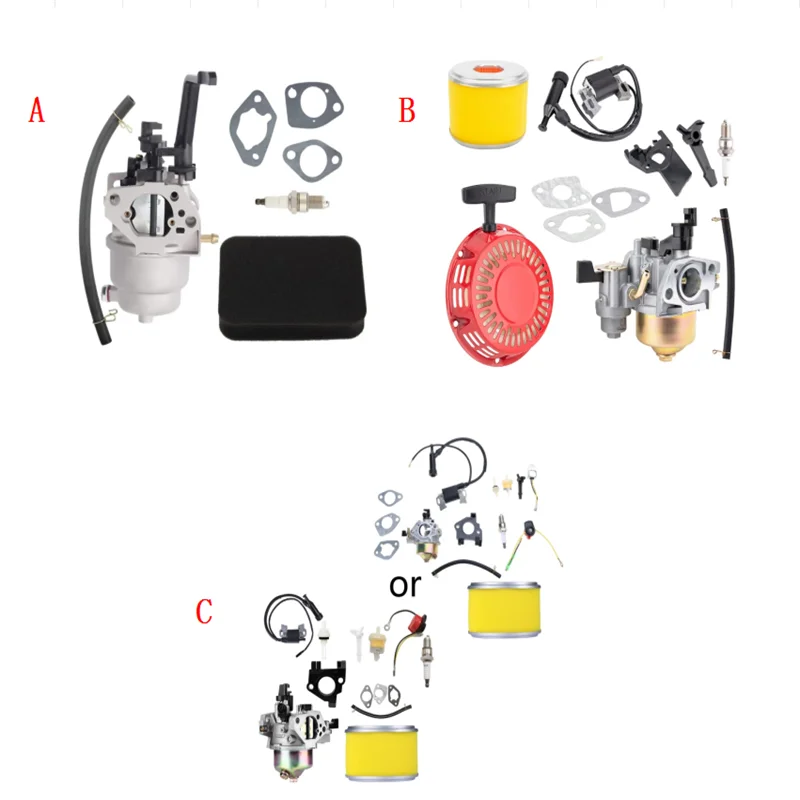 A

B

or

C