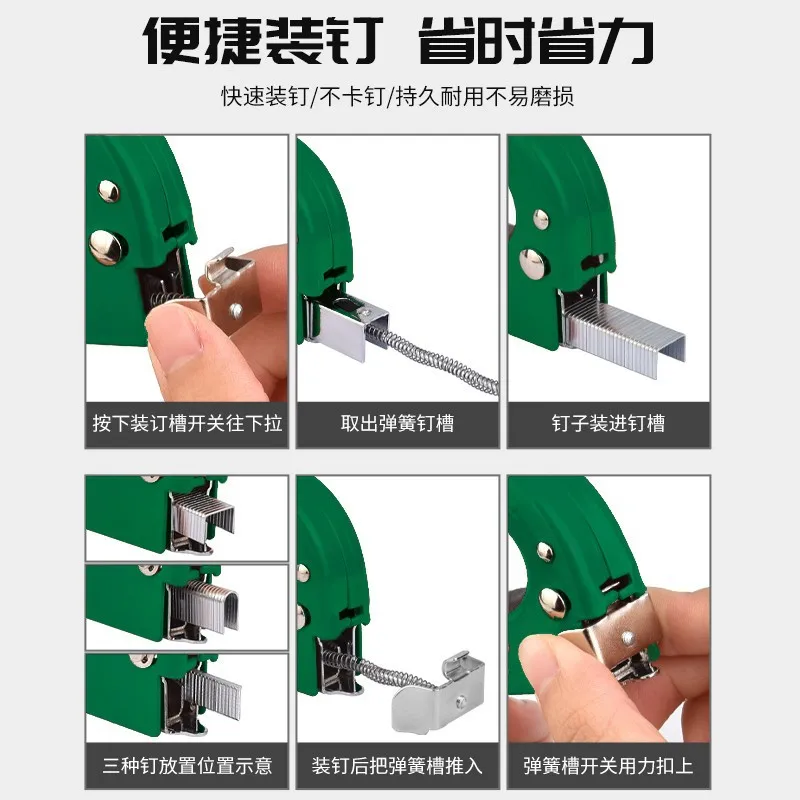 便捷装钉 省时省力

快速装钉/不卡钉/持久耐用不易磨损

按下装订槽开关往下拉

取出弹簧钉槽

钉子装进钉槽

三种钉放置位置示意

装钉后把弹簧槽推入

弹簧槽开关用力扣上