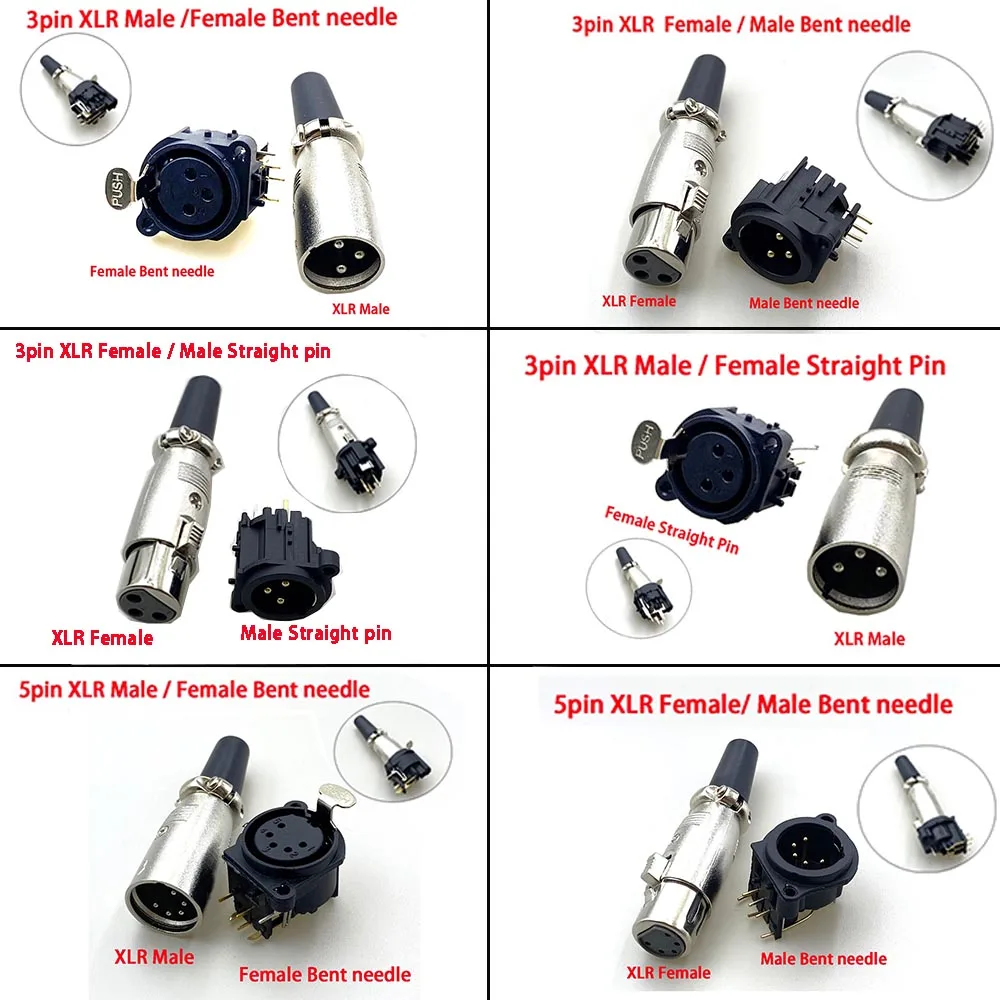 3pin XLR Male /Female Bent needle

PUSH

Female Bent needle

XLR Male

3pin XLR Female / Male Bent needle

XLR Female

Male Bent needle

3pin XLR Female / Male Straight pin

XLR Female

Male Straight pin

3pin XLR Male / Female Straight Pin

PUSH

Female Straight Pin

XLR Male

5pin XLR Male / Female Bent needle

XLR Male

Female Bent needle

5pin XLR Female/ Male Bent needle

XLR Female

Male Bent needle