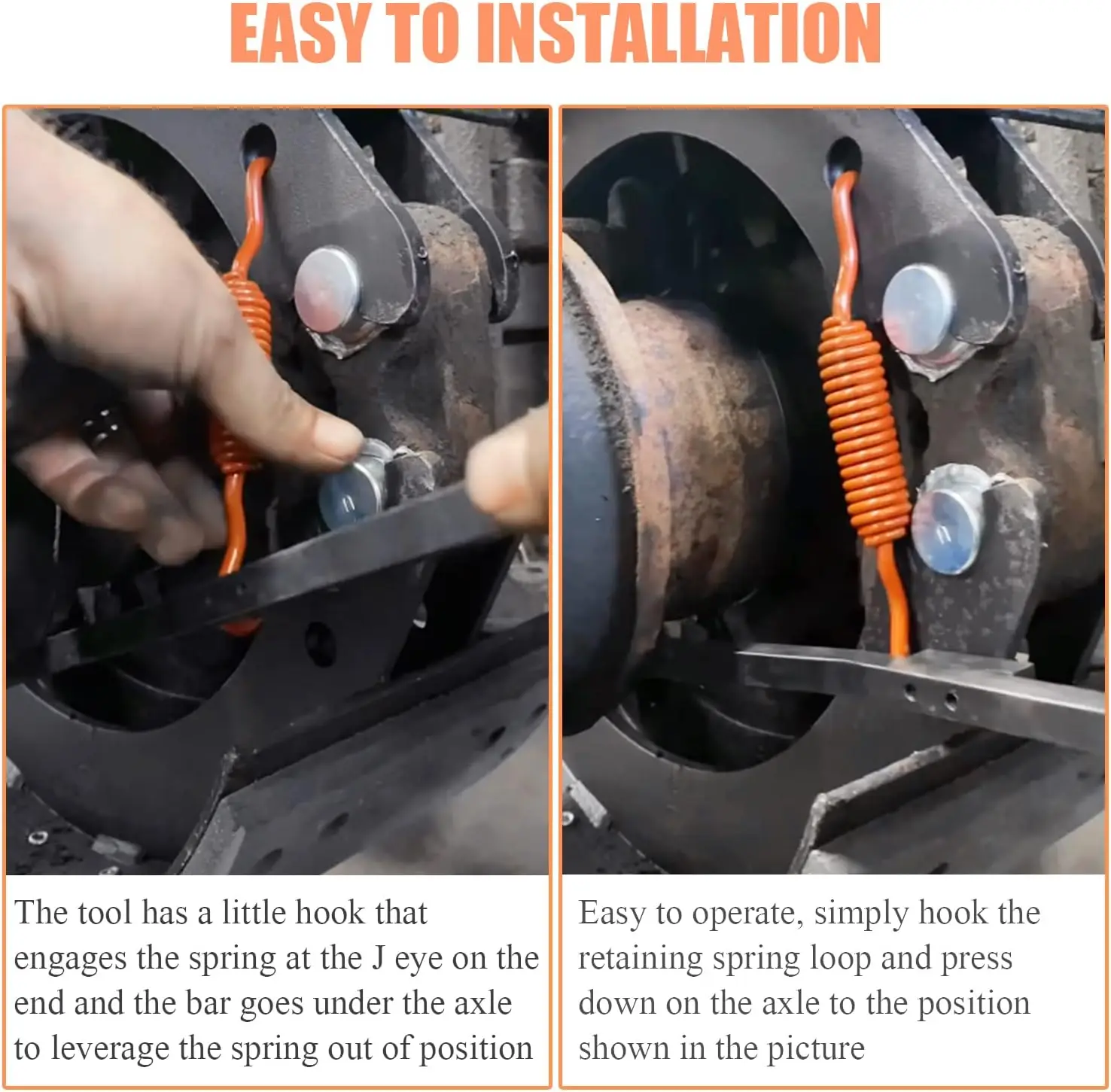 EASY TO INSTALLATION

The tool has a little hook that engages the spring at the J eye on the end and the bar goes under the axle to leverage the spring out of position

Easy to operate, simply hook the retaining spring loop and press down on the axle to the position shown in the picture