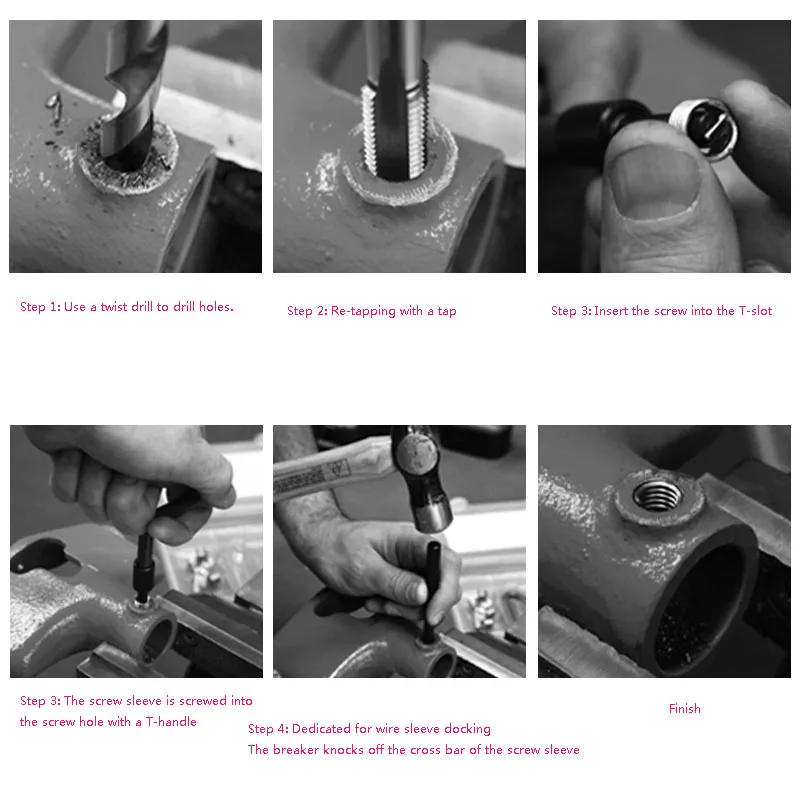 Step 1: Use a twist drill to drill holes.

Step 2: Re-tapping with a tap

Step 3: Insert the screw into the T-slot

Step 3: The screw sleeve is screwed into the screw hole with a T-handle

Step 4: Dedicated for wire sleeve docking
The breaker knocks off the cross bar of the screw sleeve

Finish