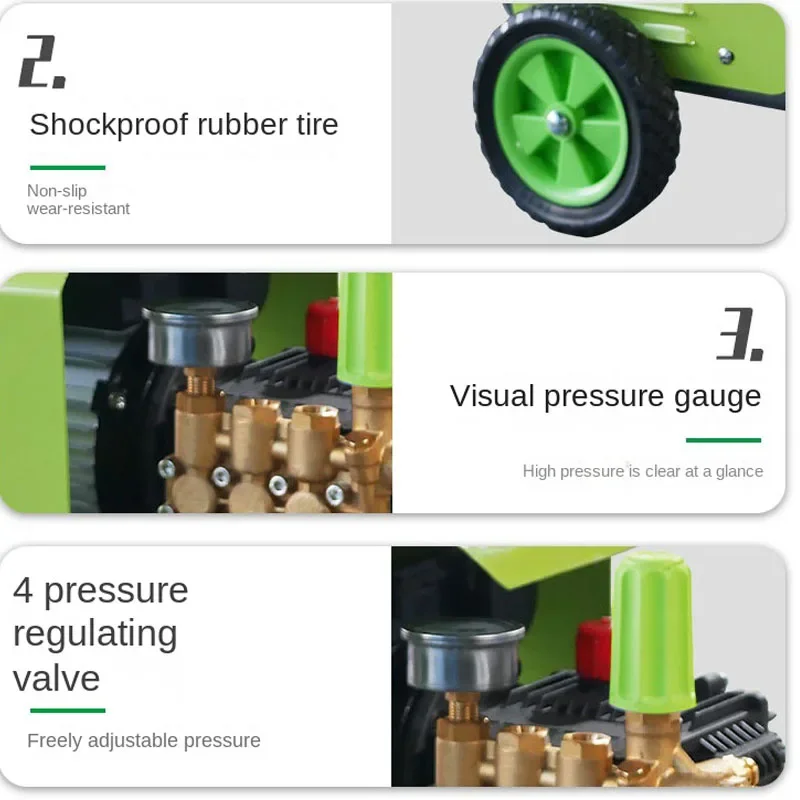 2.

Shockproof rubber tire

Non-slip
wear-resistant

3.

Visual pressure gauge

High pressure is clear at a glance

4 pressure regulating valve

Freely adjustable pressure