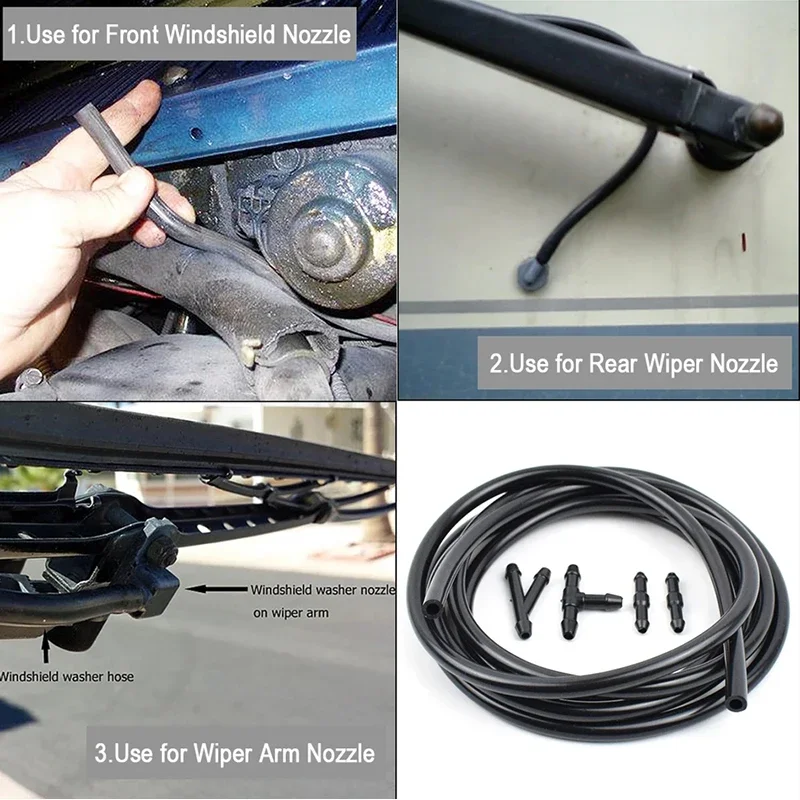 1.Use for Front Windshield Nozzle

2.Use for Rear Wiper Nozzle

Windshield washer nozzle on wiper arm

Windshield washer hose

3.Use for Wiper Arm Nozzle