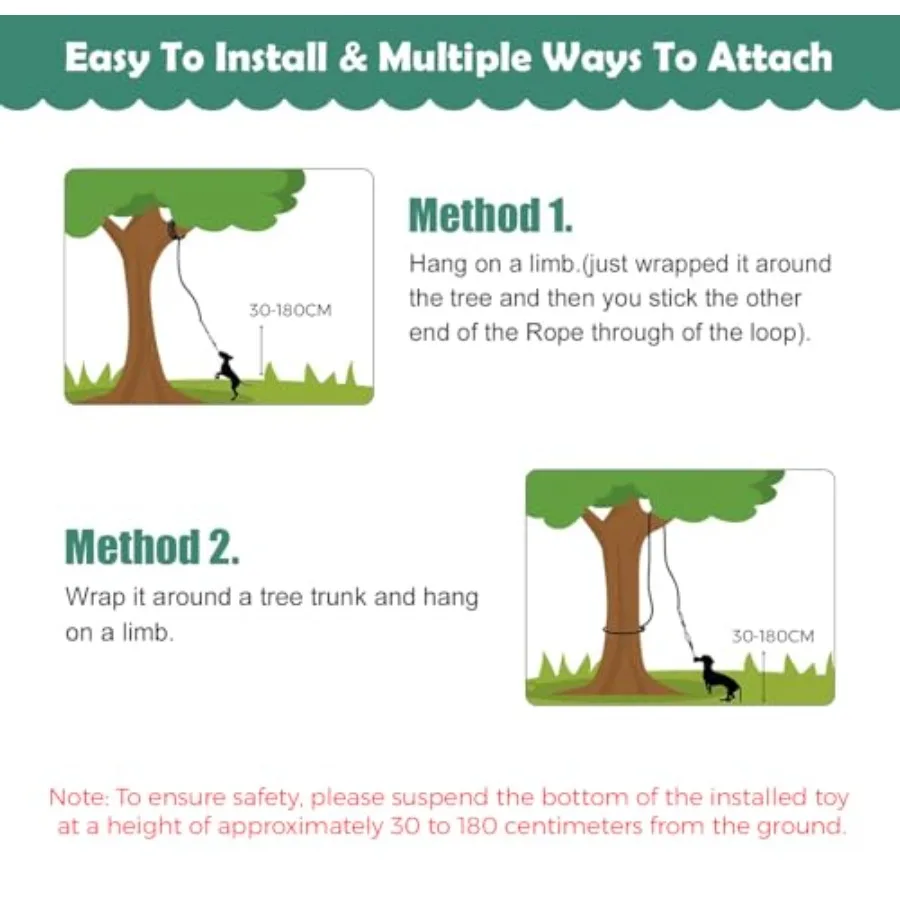 Easy To Install & Multiple Ways To Attach

30-180CM

Method 1.

Hang on a limb.(just wrapped it around the tree and then you stick the other end of the Rope through of the loop).

Method 2.

Wrap it around a tree trunk and hang on a limb.

30-180CM

Note: To ensure safety, please suspend the bottom of the installed toy at a height of approximately 30 to 180 centimeters from the ground.