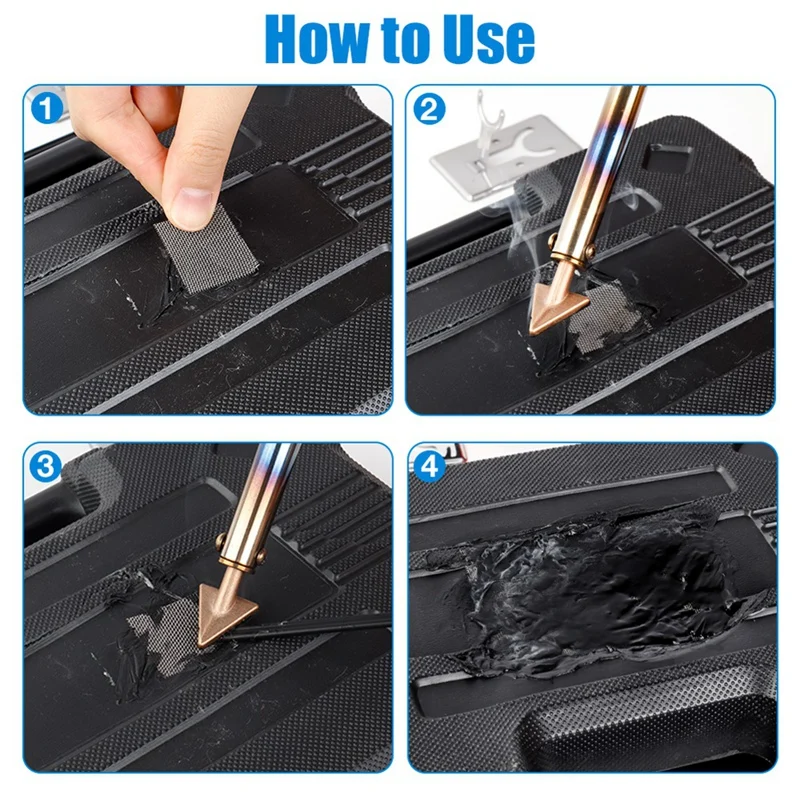 How to Use

1

2

3

4